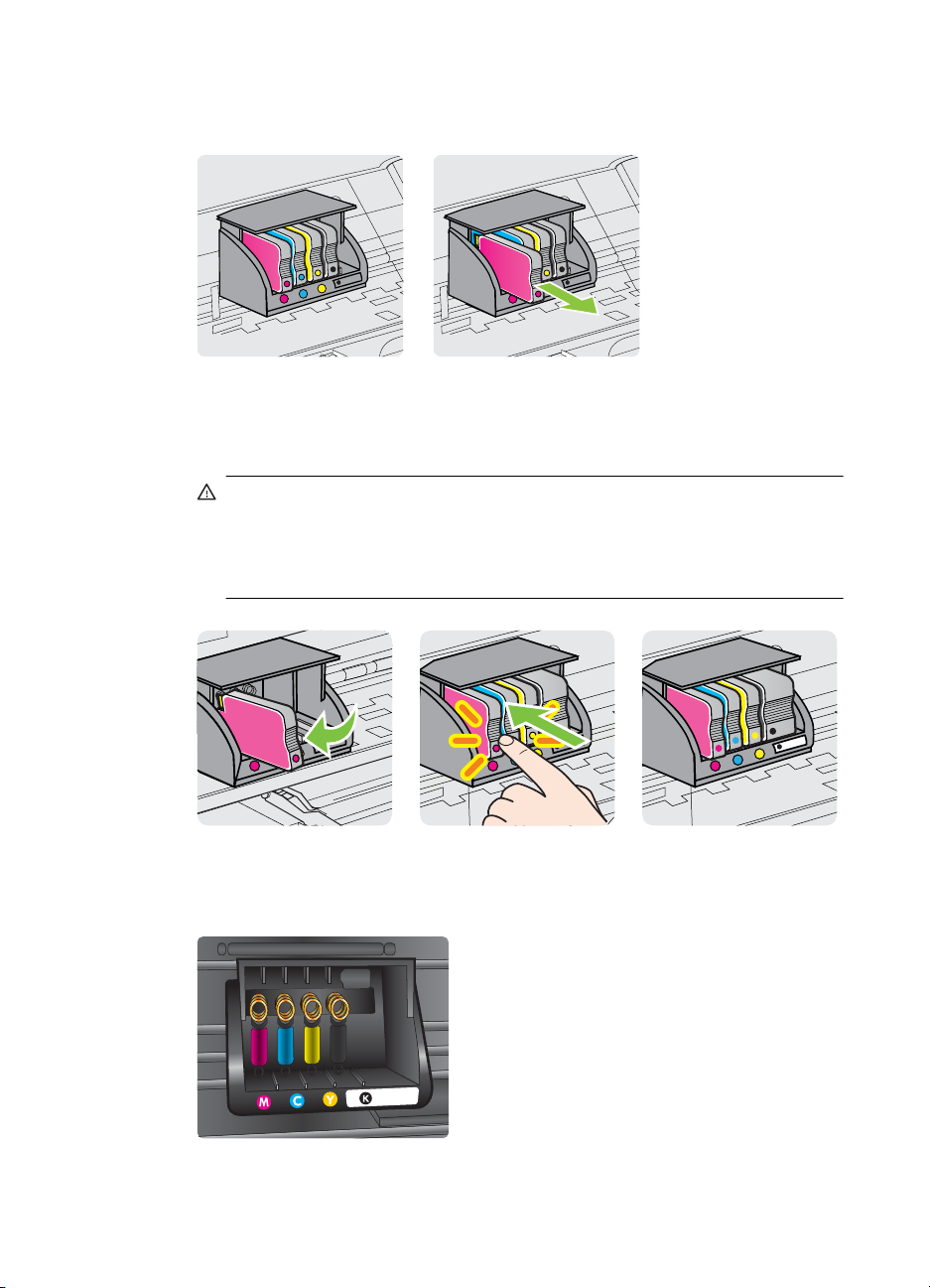 M C Y K