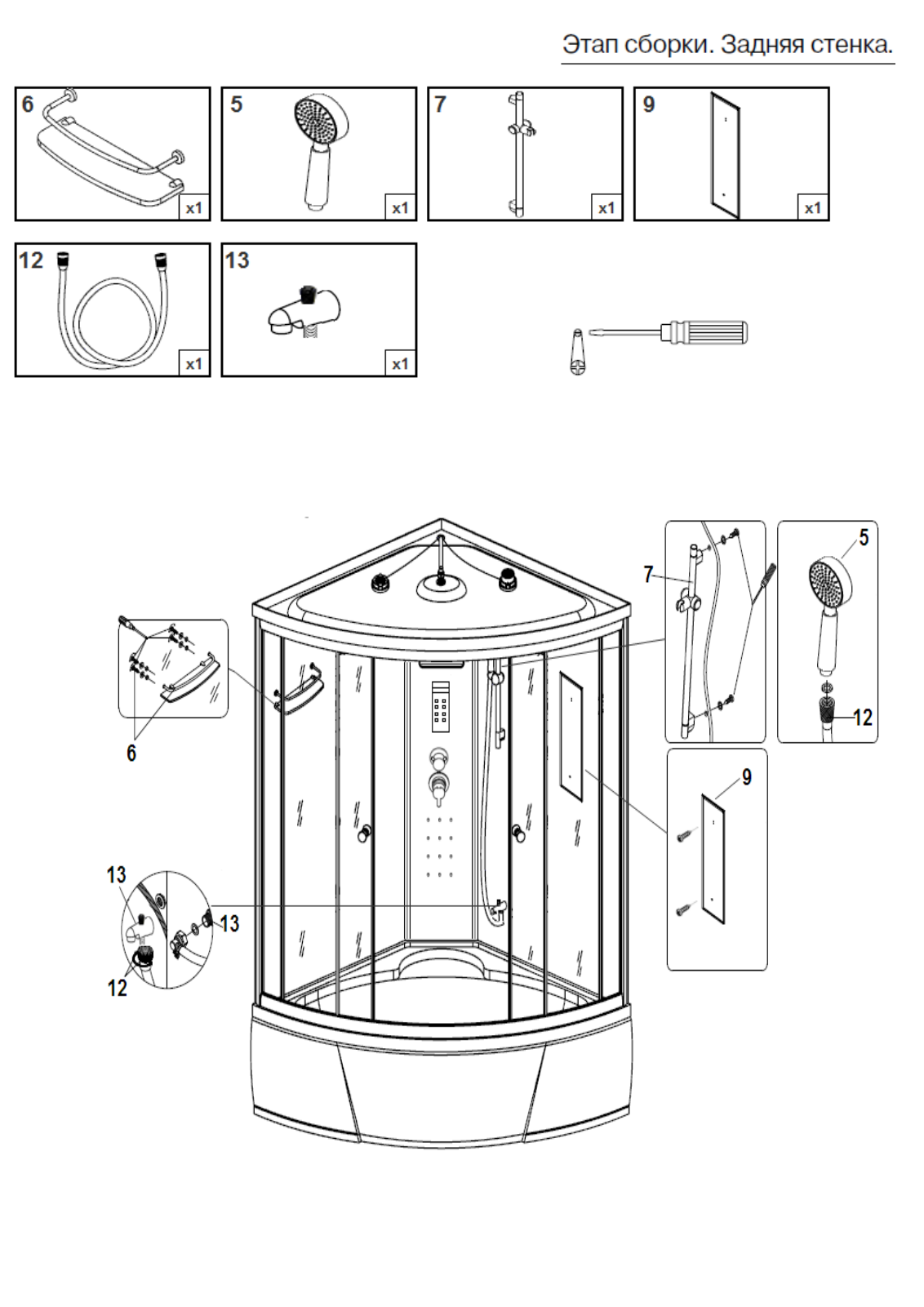 Этап сборки. Задняя стенка.

6
x1

5
x1

7
x1

9
x1

12
x1

13
x1

7

5

12

6

9

13

13

12