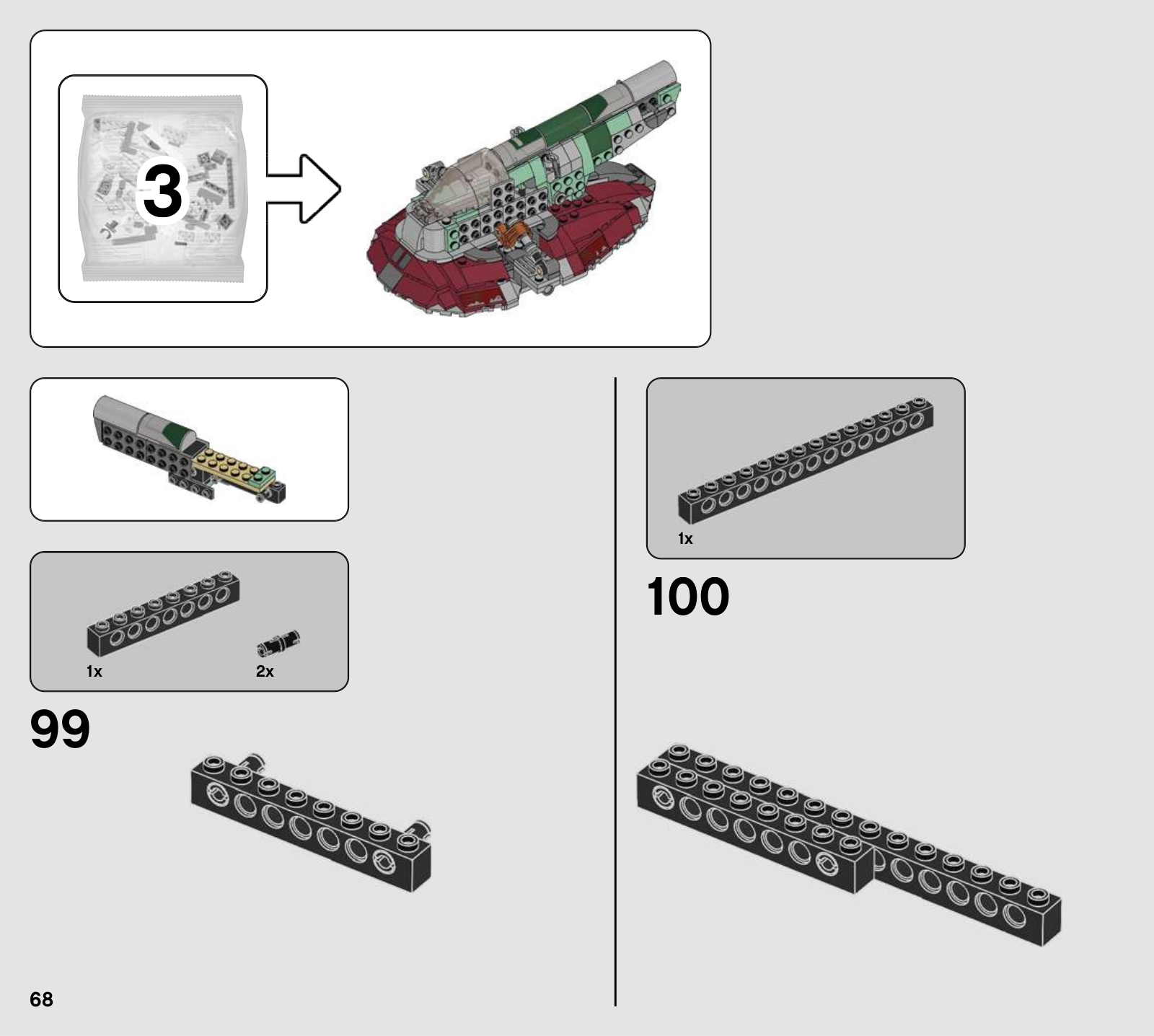 3

1x

2x

99

1x

100

68