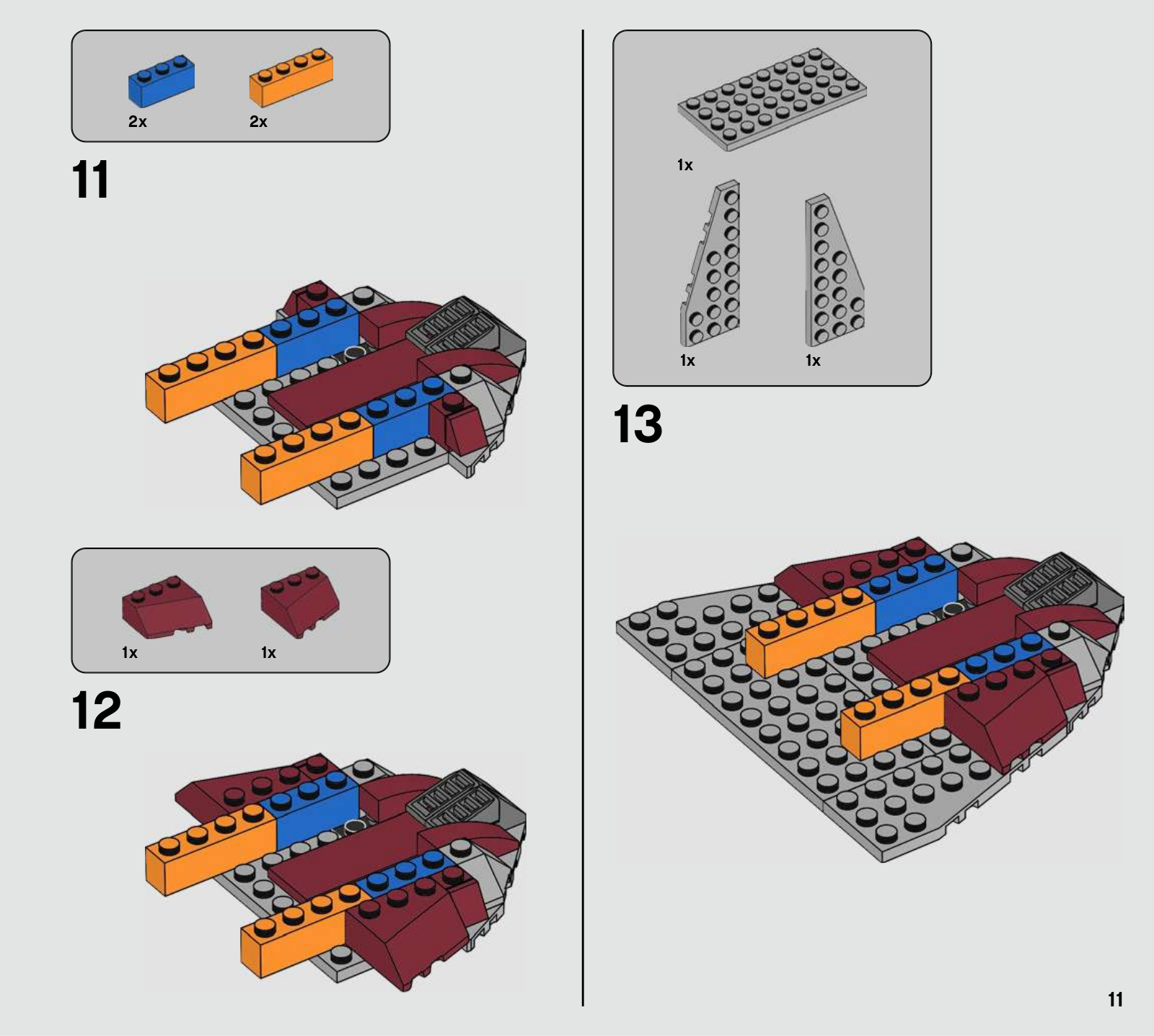 2x 2x

11

1x 1x

12

1x

1x 1x

13

11