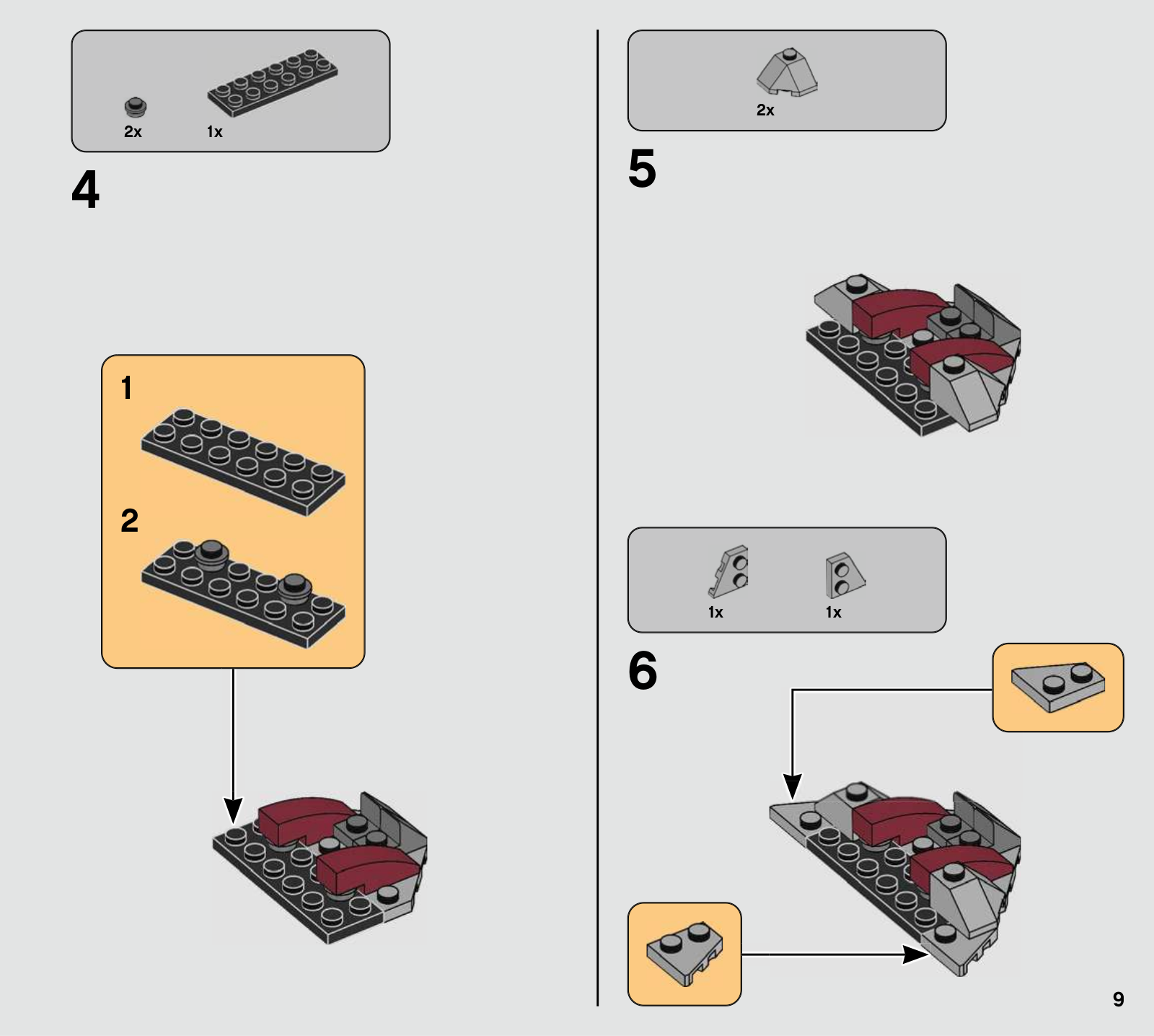 2x 1x

4

1

2

2x

5

1x 1x

6

9