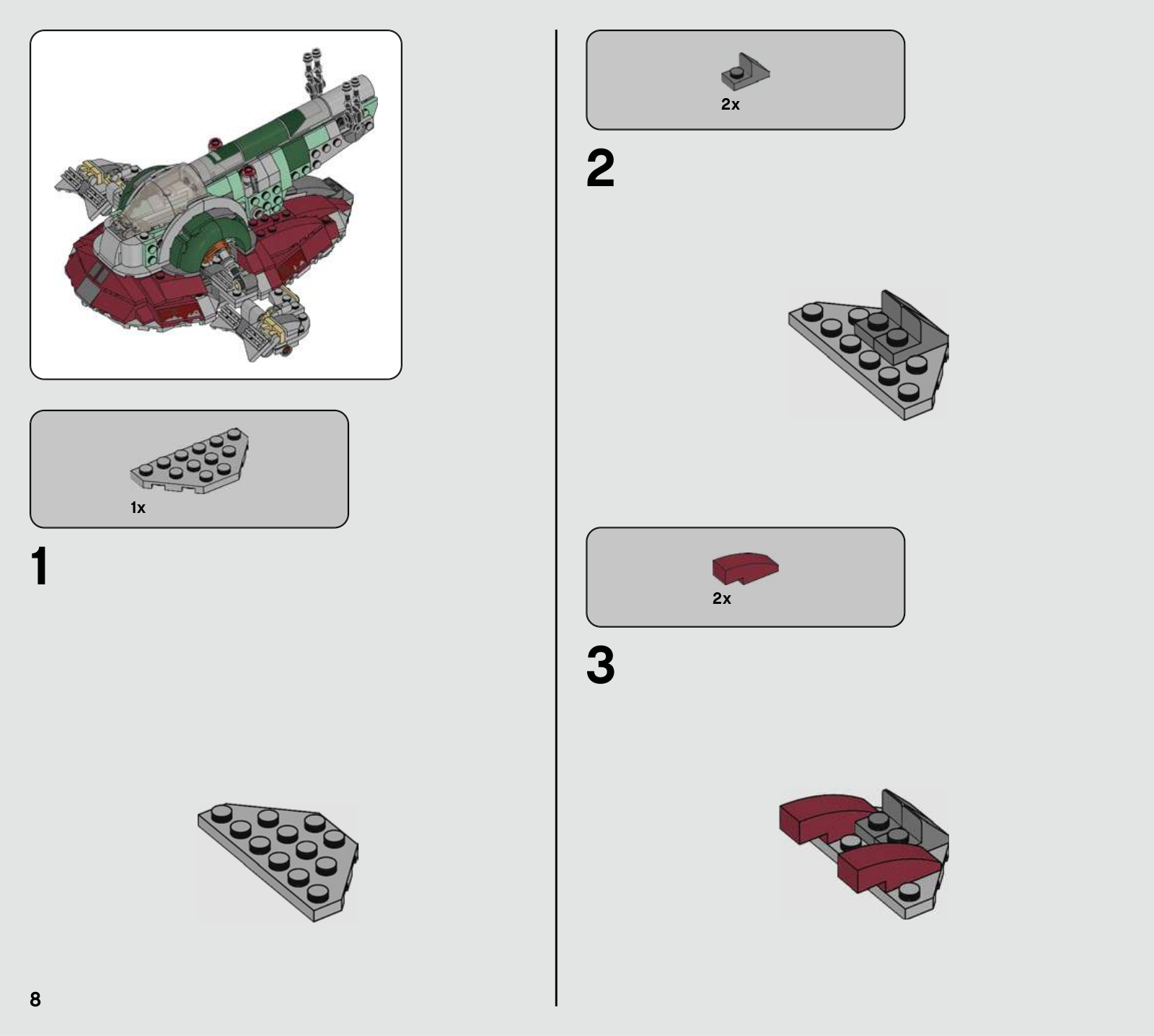 1x

1

8

2x

2

2x

3