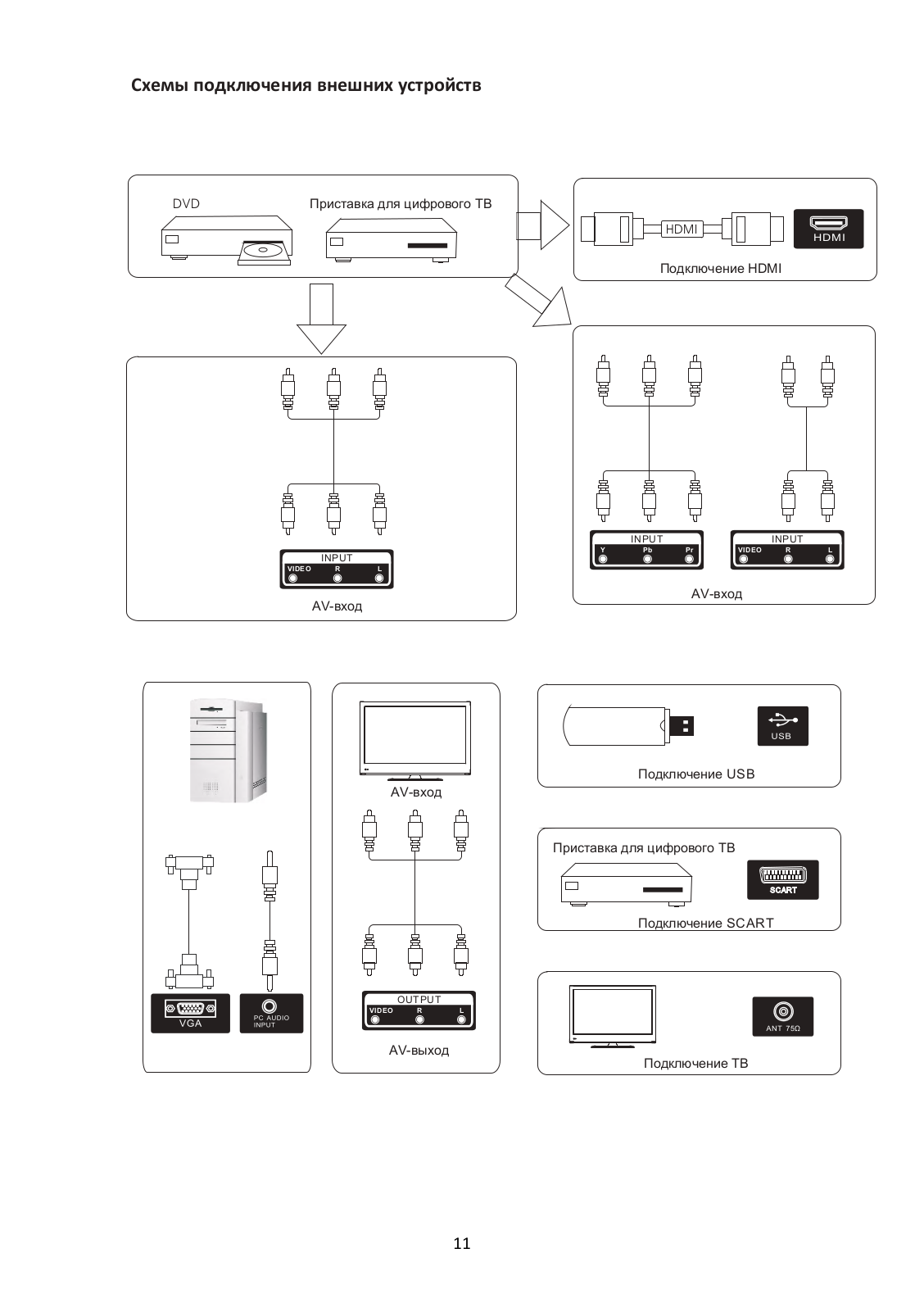 Схемы подключения внешних устройств

DVD

Приставка для цифрового ТВ

HDMI

HDMI

Подключение HDMI

INPUT
VIDEO R L

AV-вход

INPUT
Y Pb Pr

INPUT
VIDEO R L

AV-вход

VGA

PC AUDIO INPUT

AV-вход

OUTPUT
VIDEO R L

AV-выход

USB

Подключение USB

Приставка для цифрового ТВ

SCART

Подключение SCART

ANT 75Ω

Подключение ТВ

11