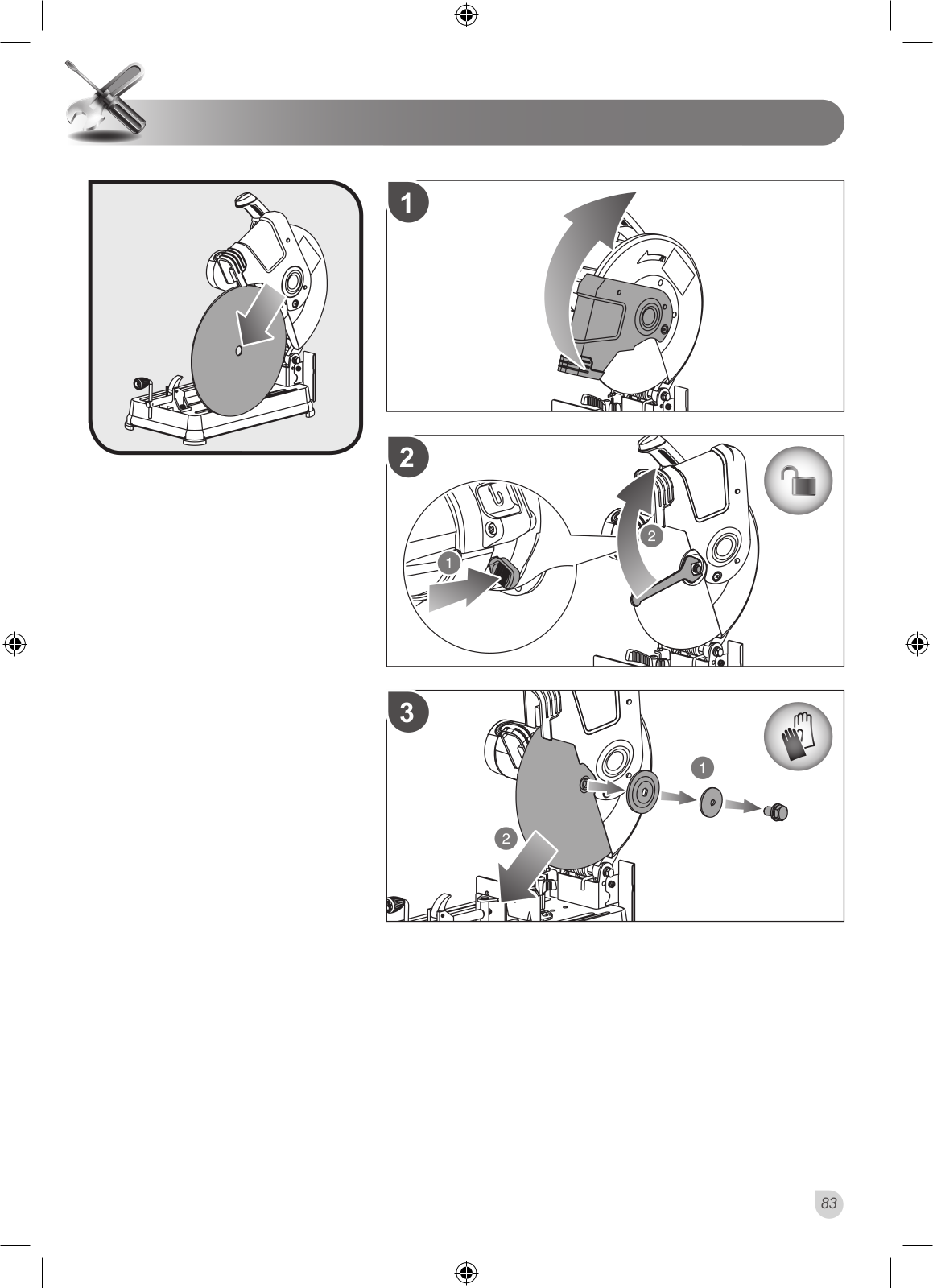 1

2

1

2

3

1

2

83