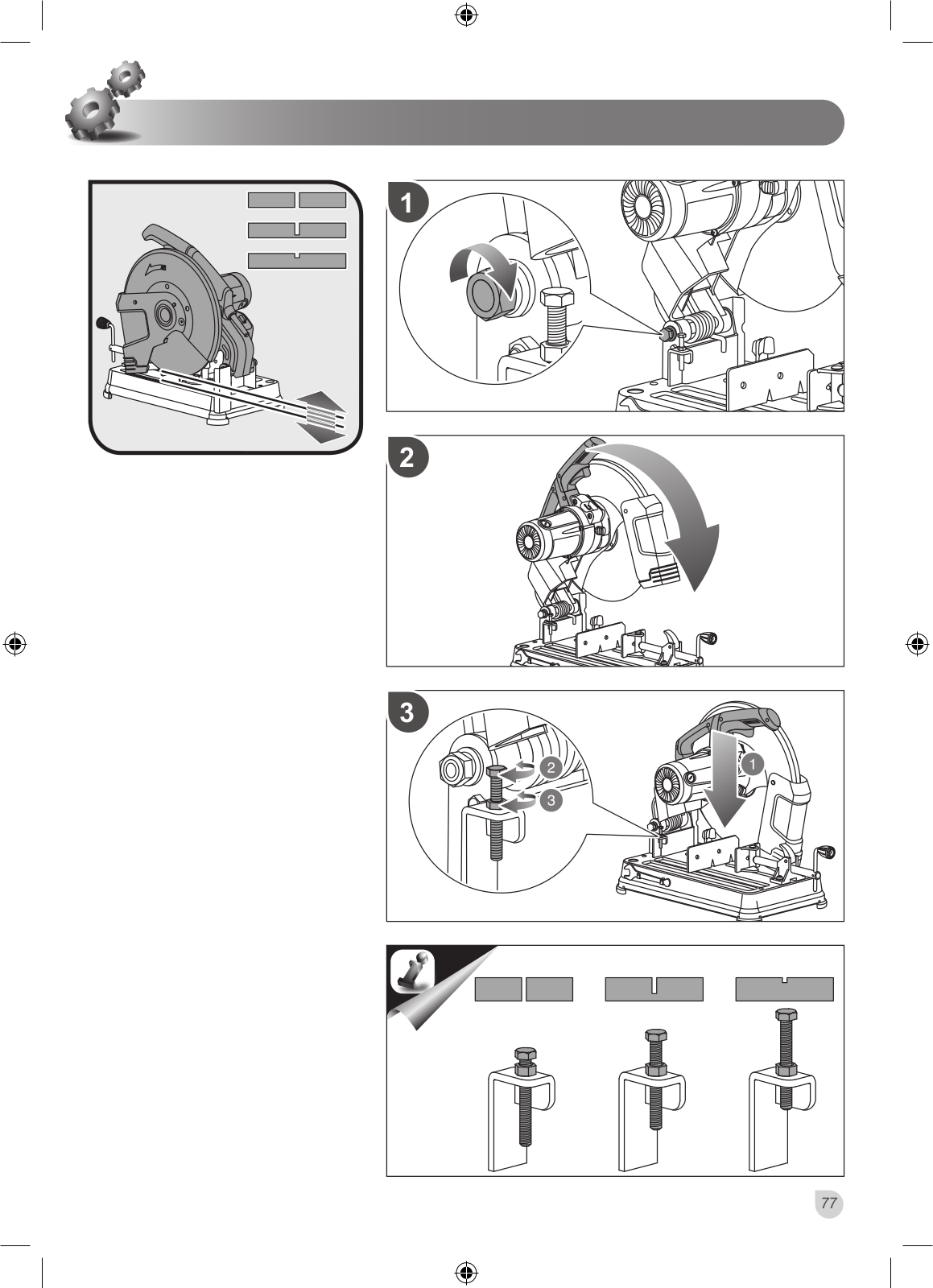 1

2

3

2

3

1

77