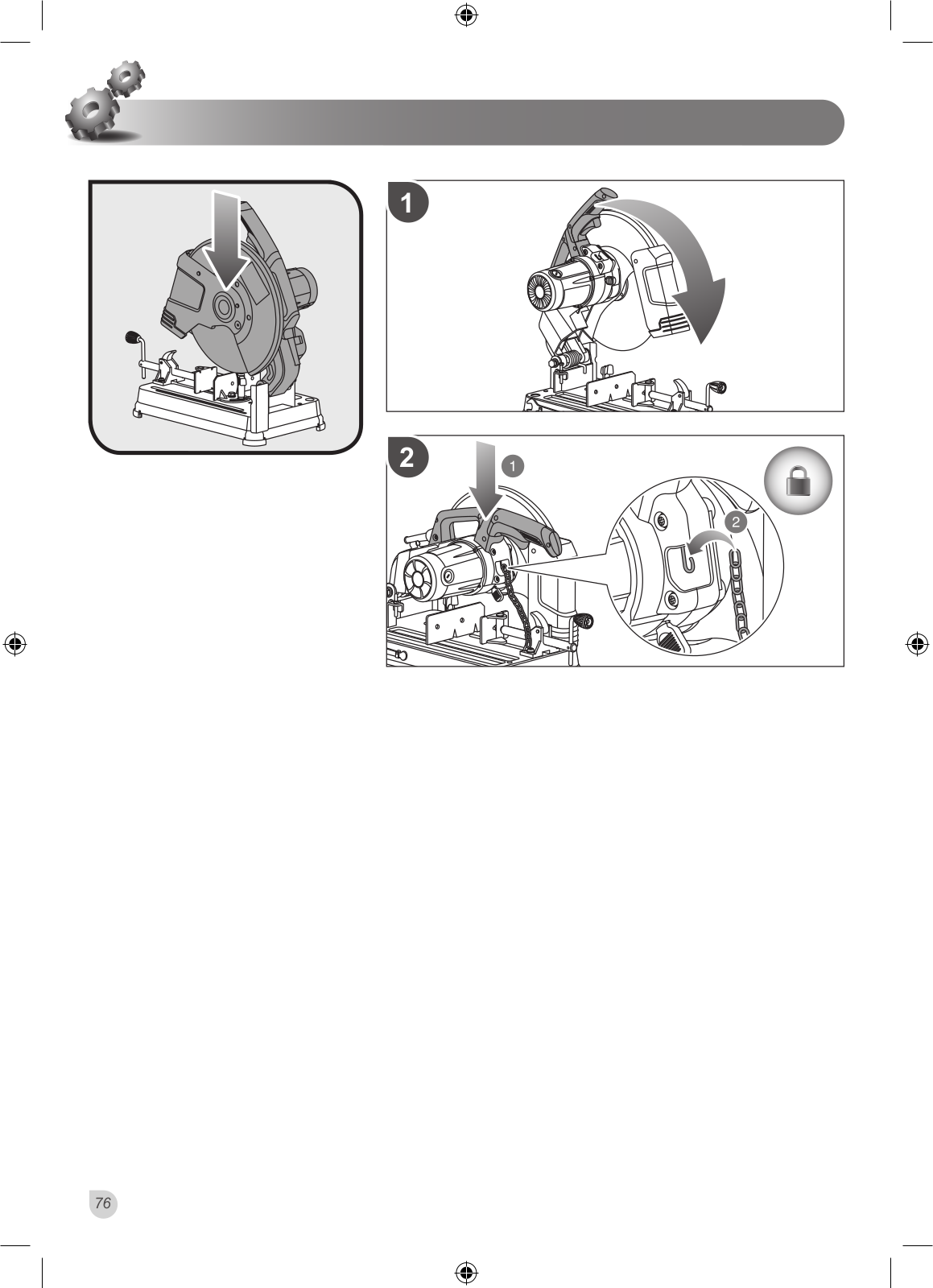 1

2

1

2

76