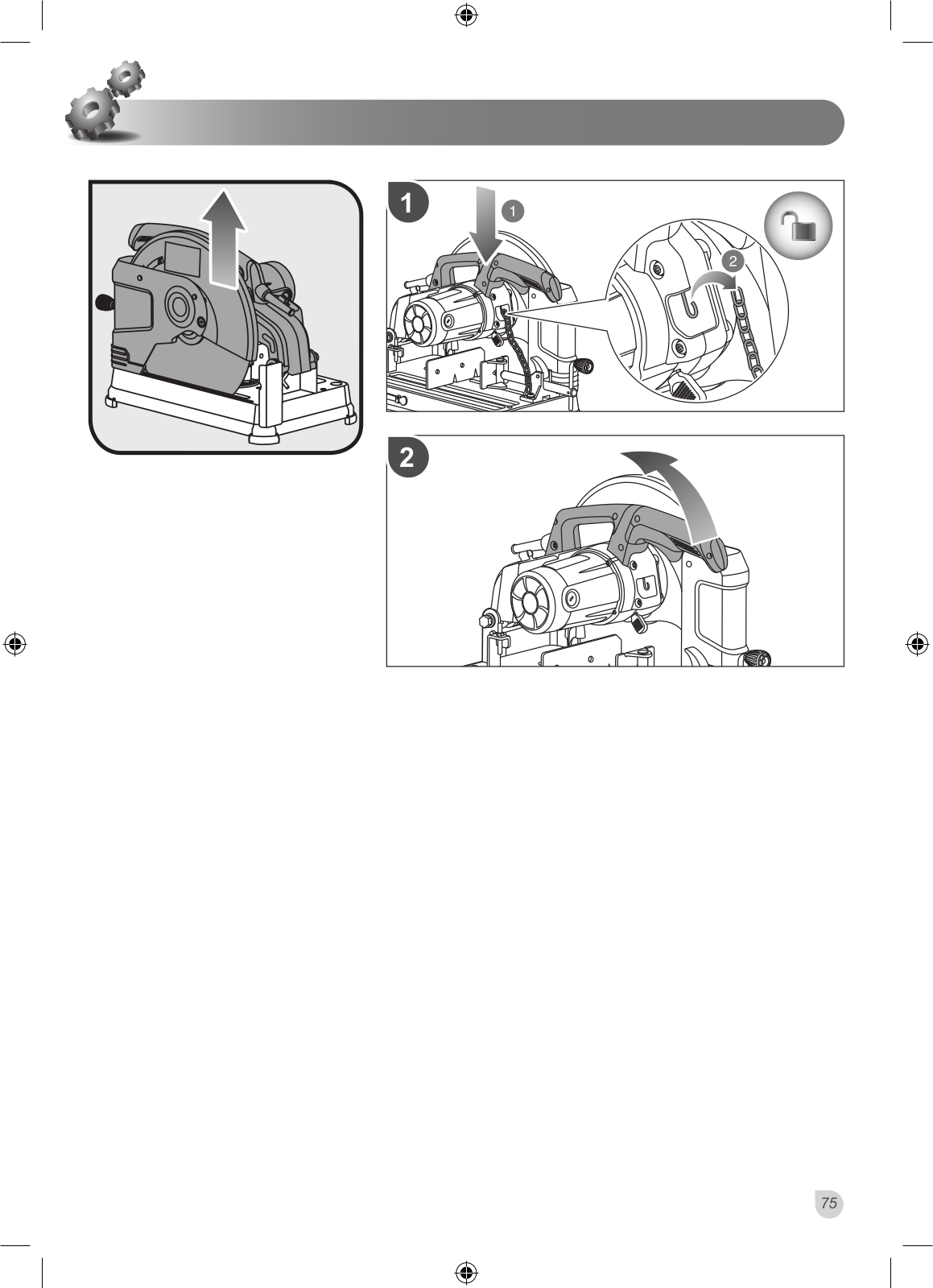 1

1

2

2

75