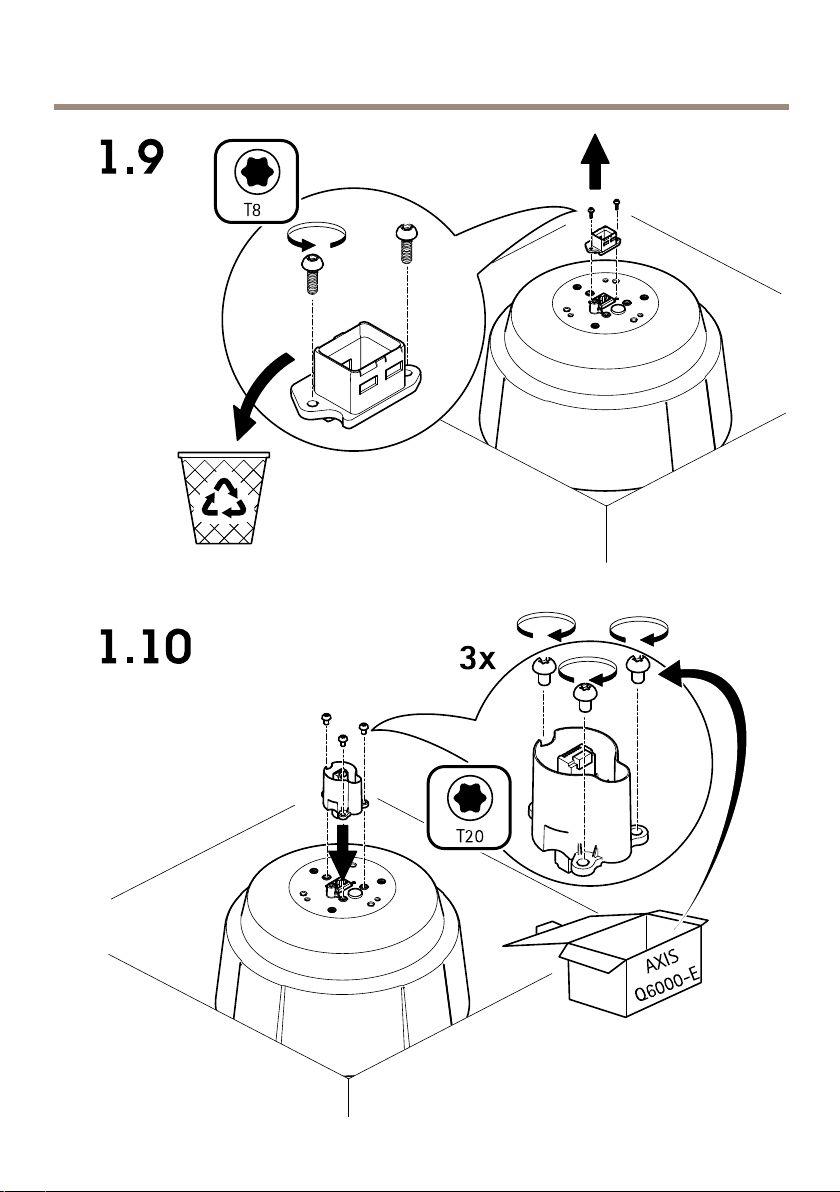 1.9

T8

1.10

3x

T20

AXIS
Q6000-E