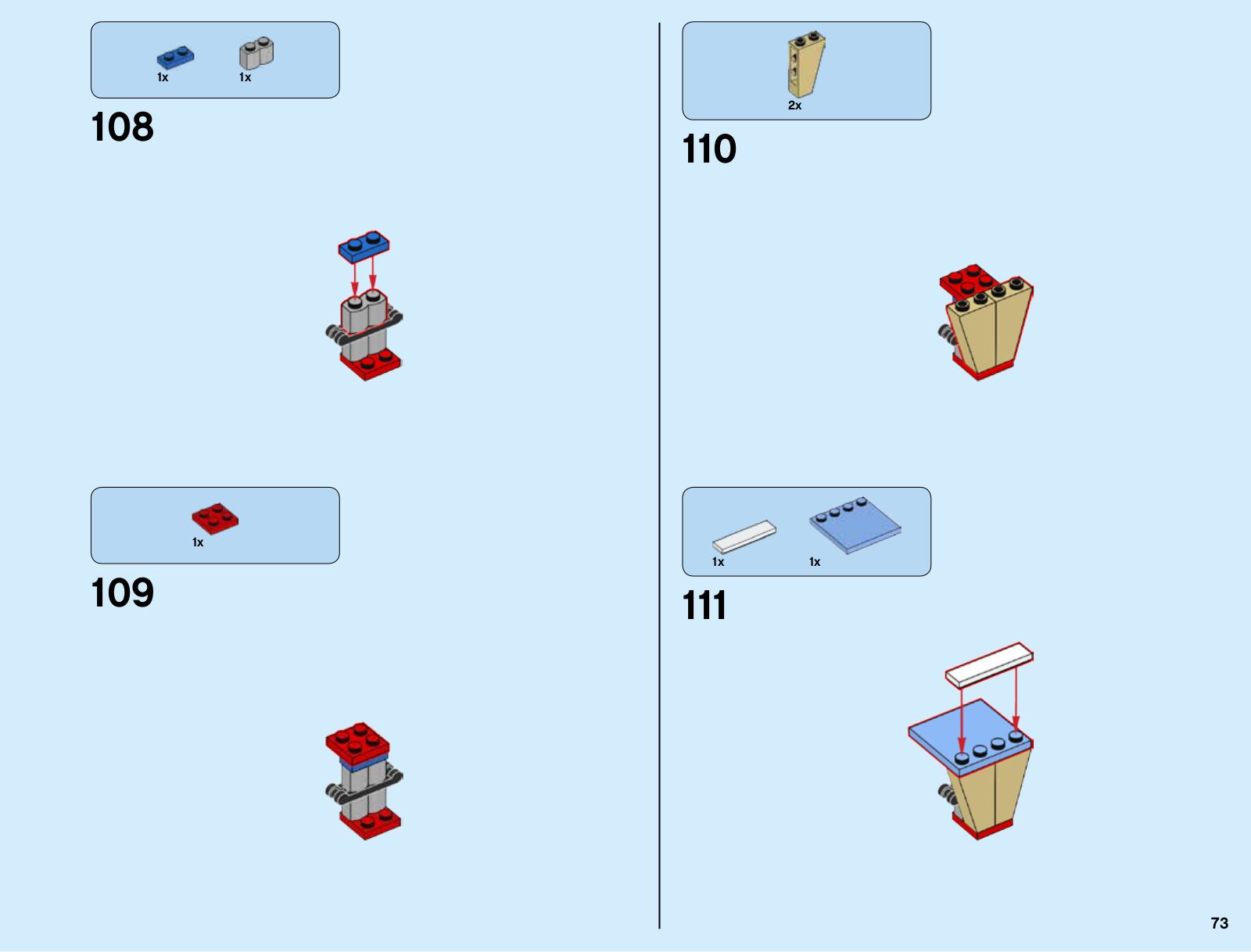 1x 1x

108

1x

109

2x

110

1x 1x

111

73