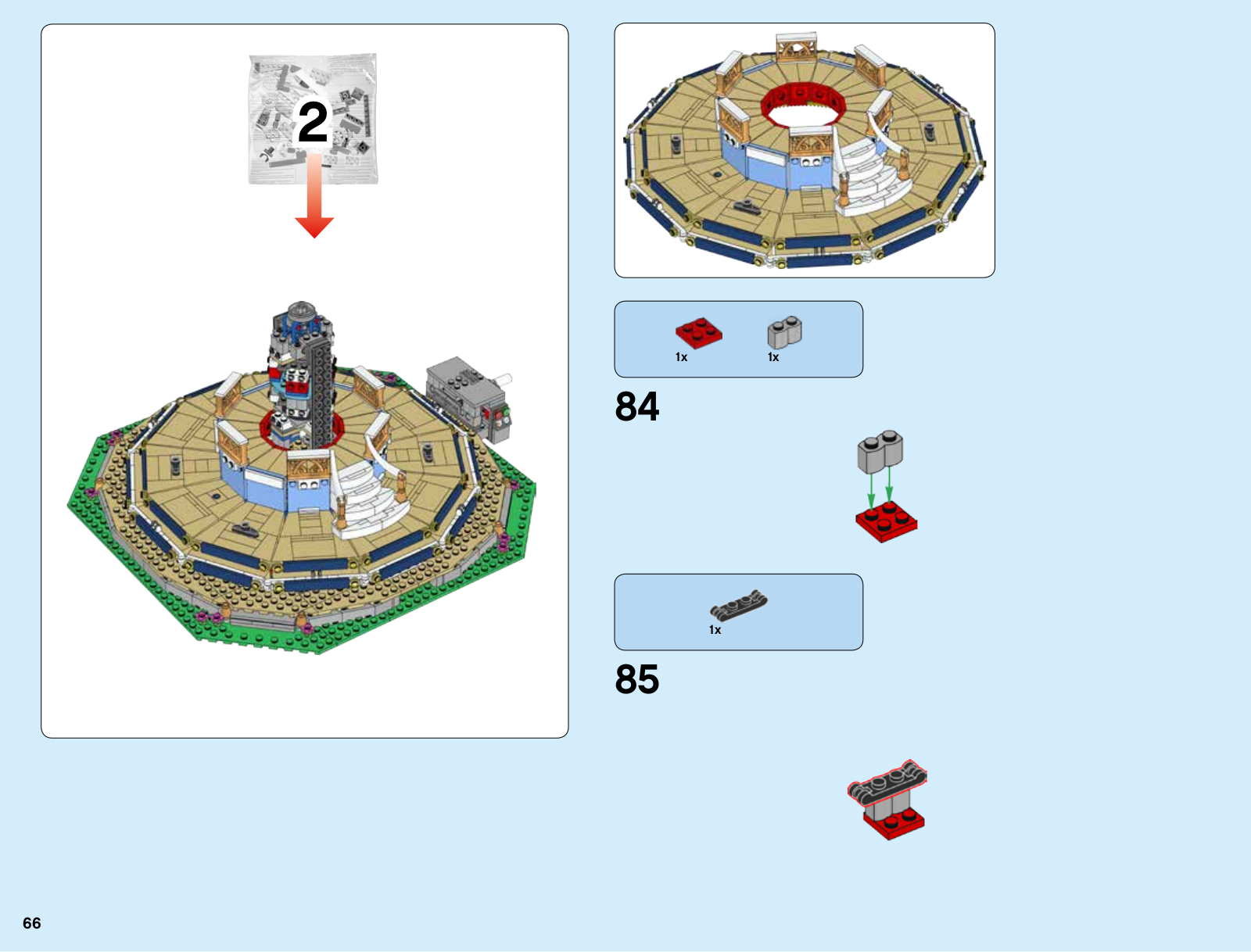 2

1x 1x

84

1x

85

66