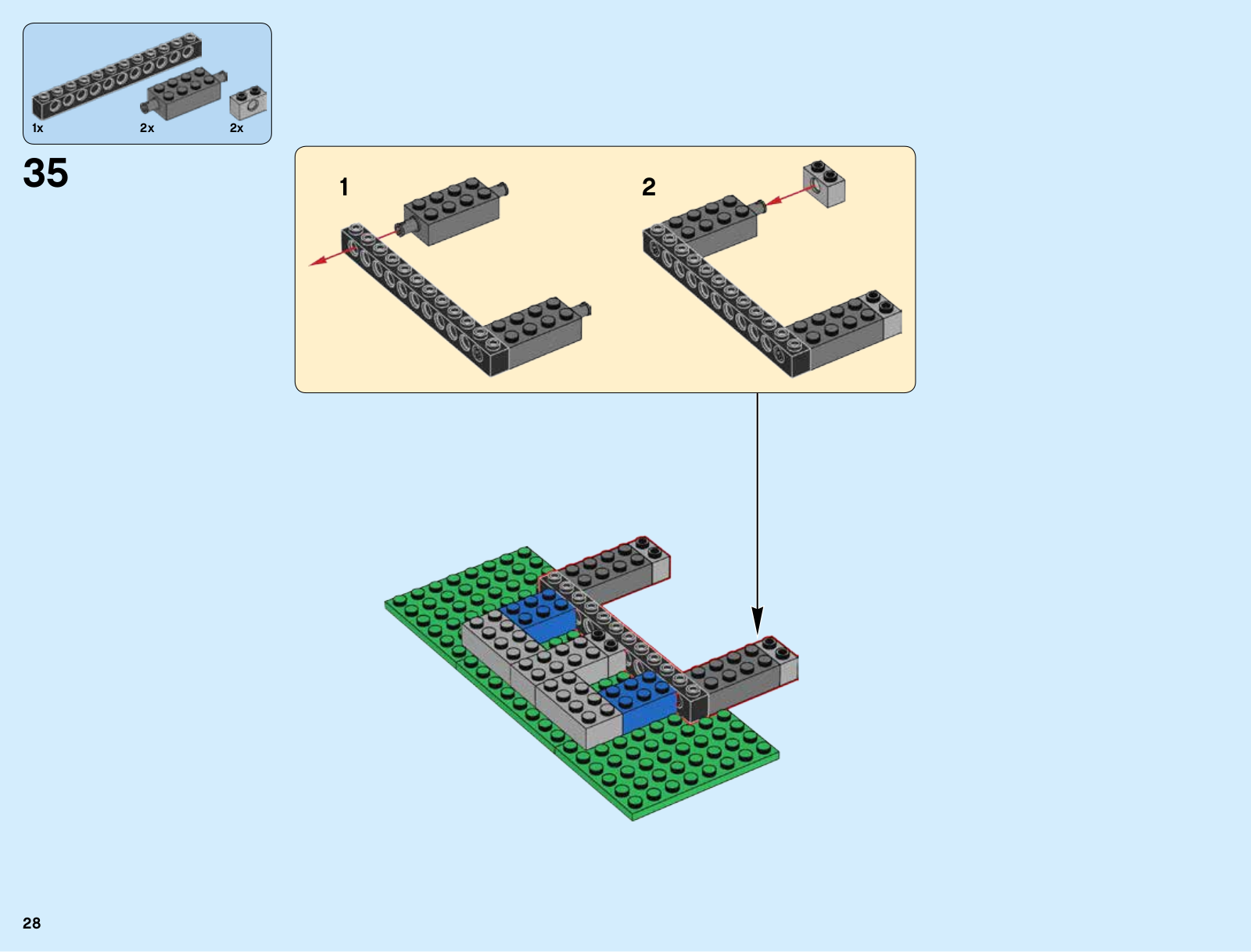 1x
2x
2x

35

1

2

28