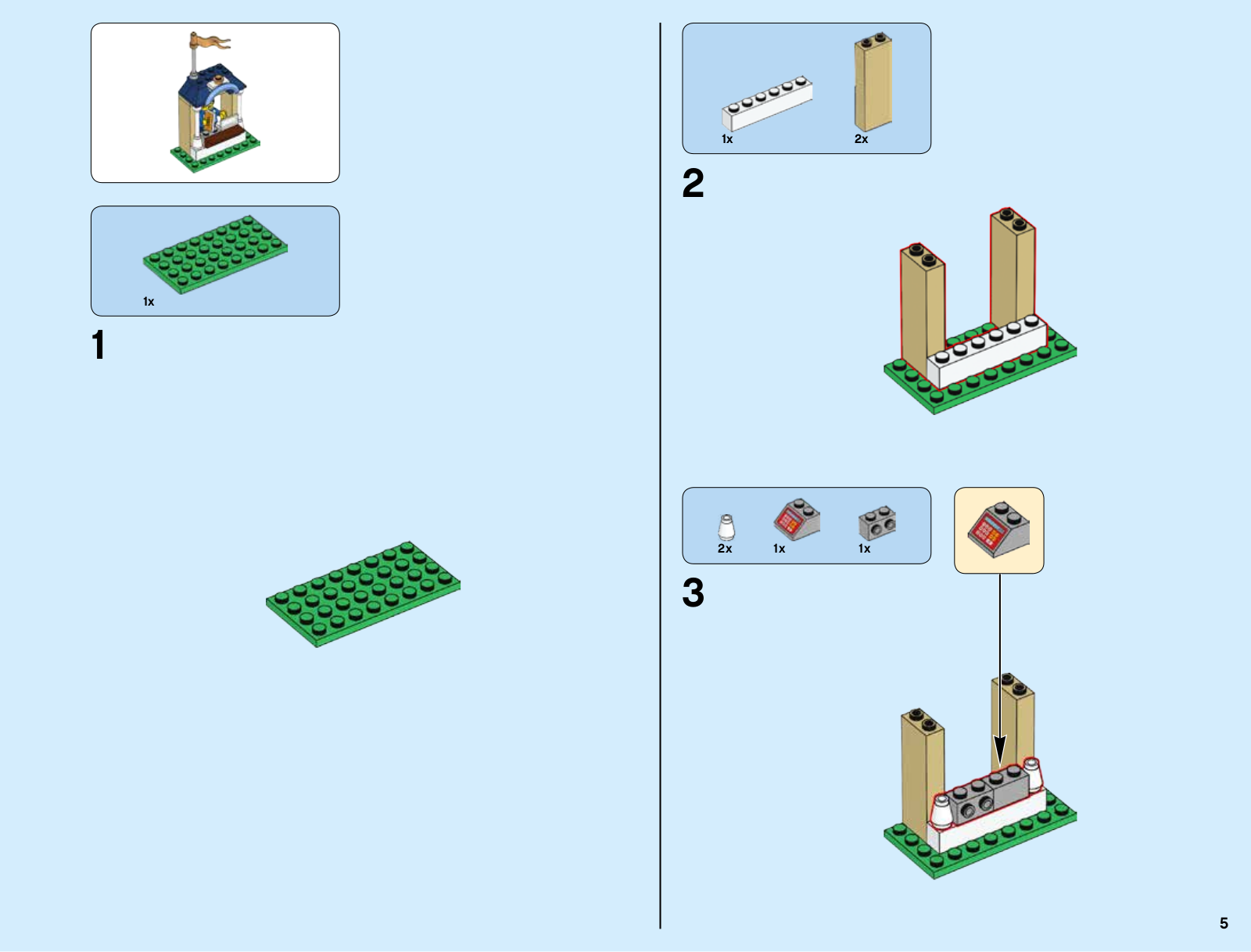 1x

1

1x

2x

2

2x

1x

1x

3

5