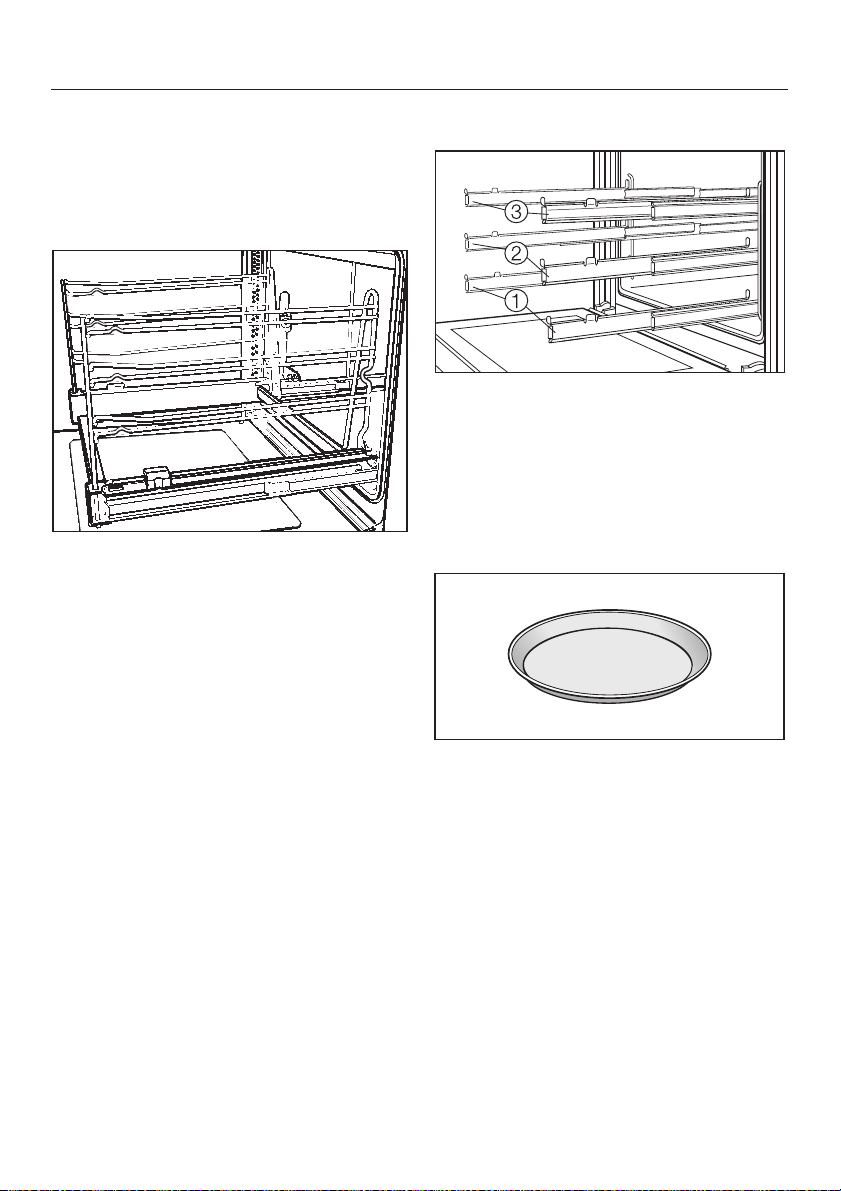 3
2
1