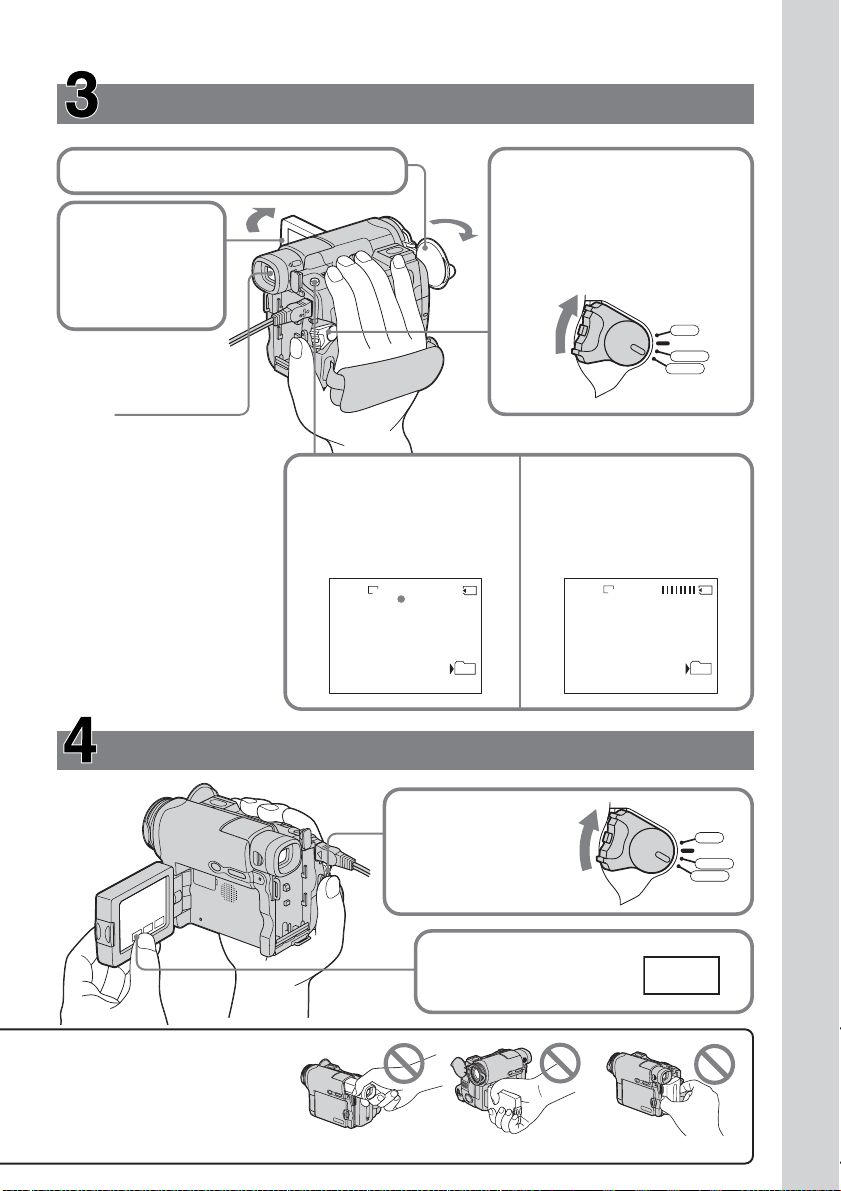 3

4