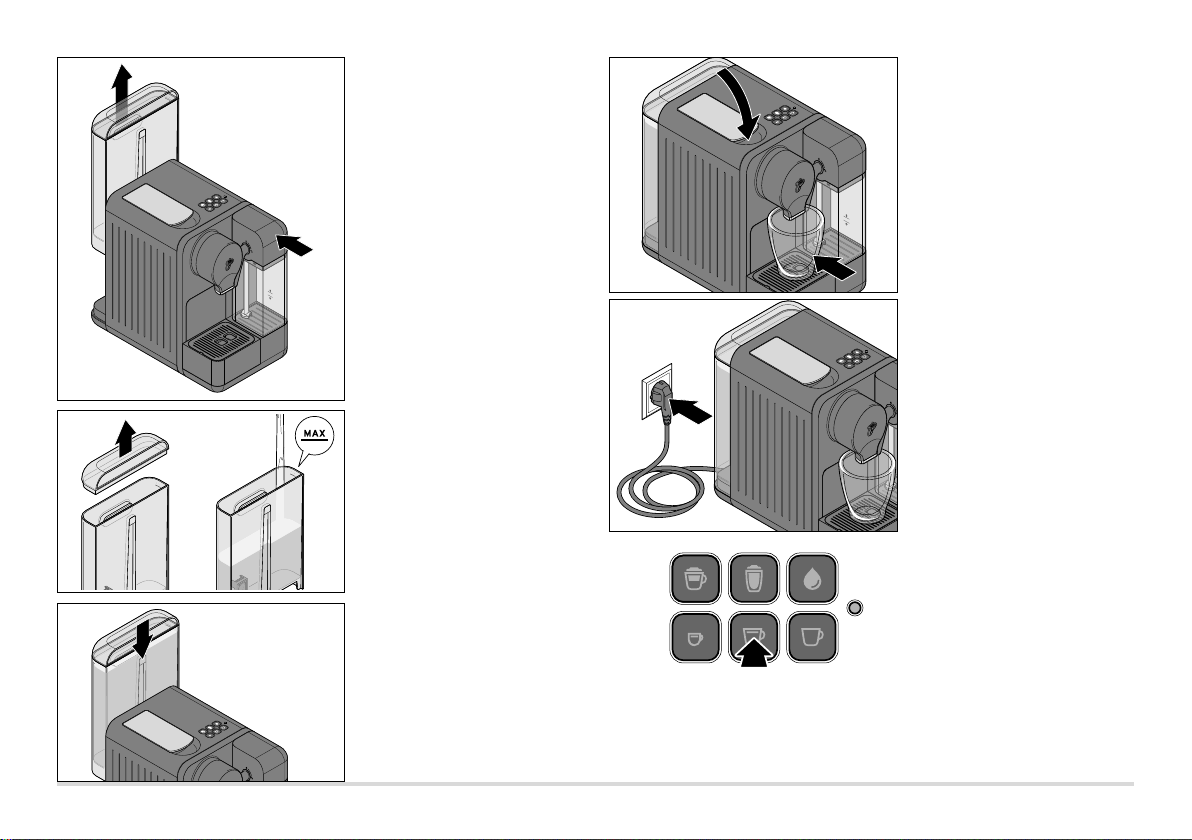 MAX