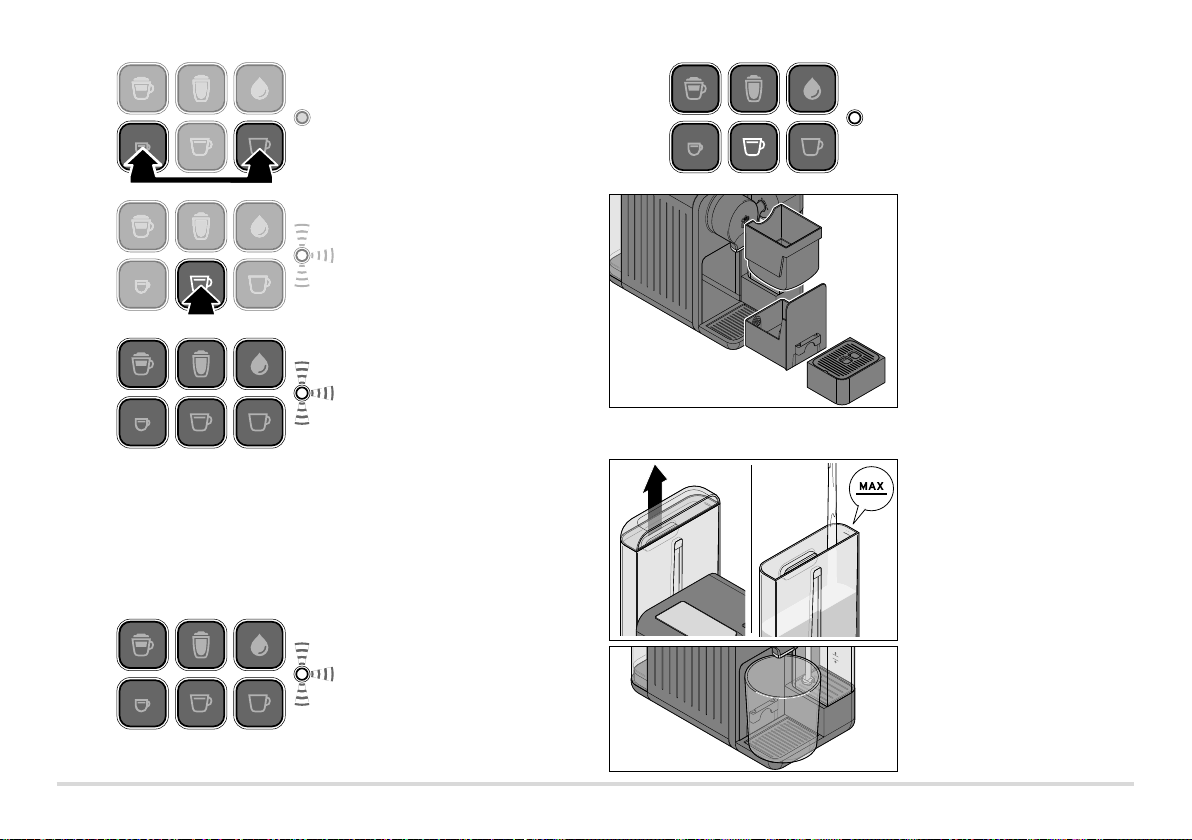 MAX