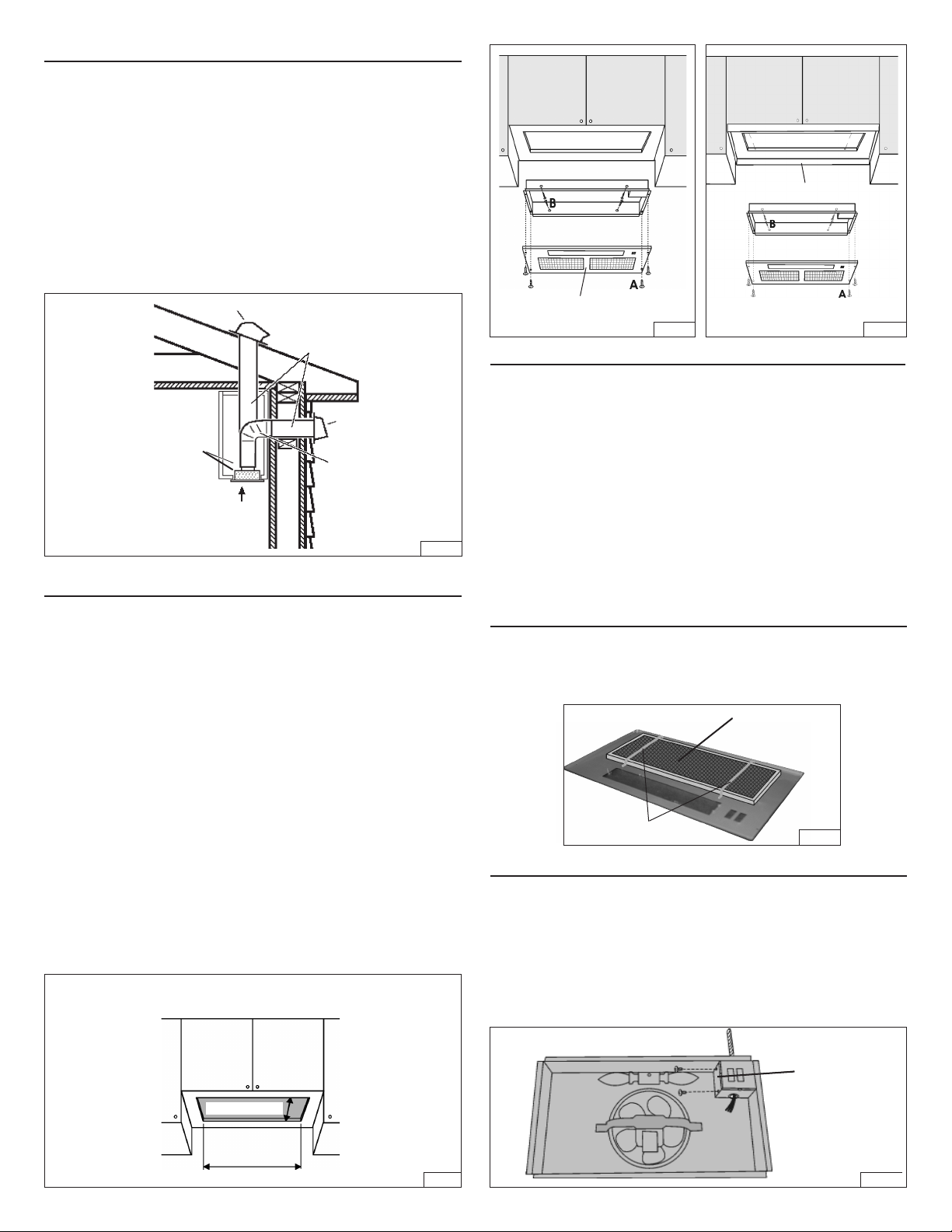 B

A

B

A