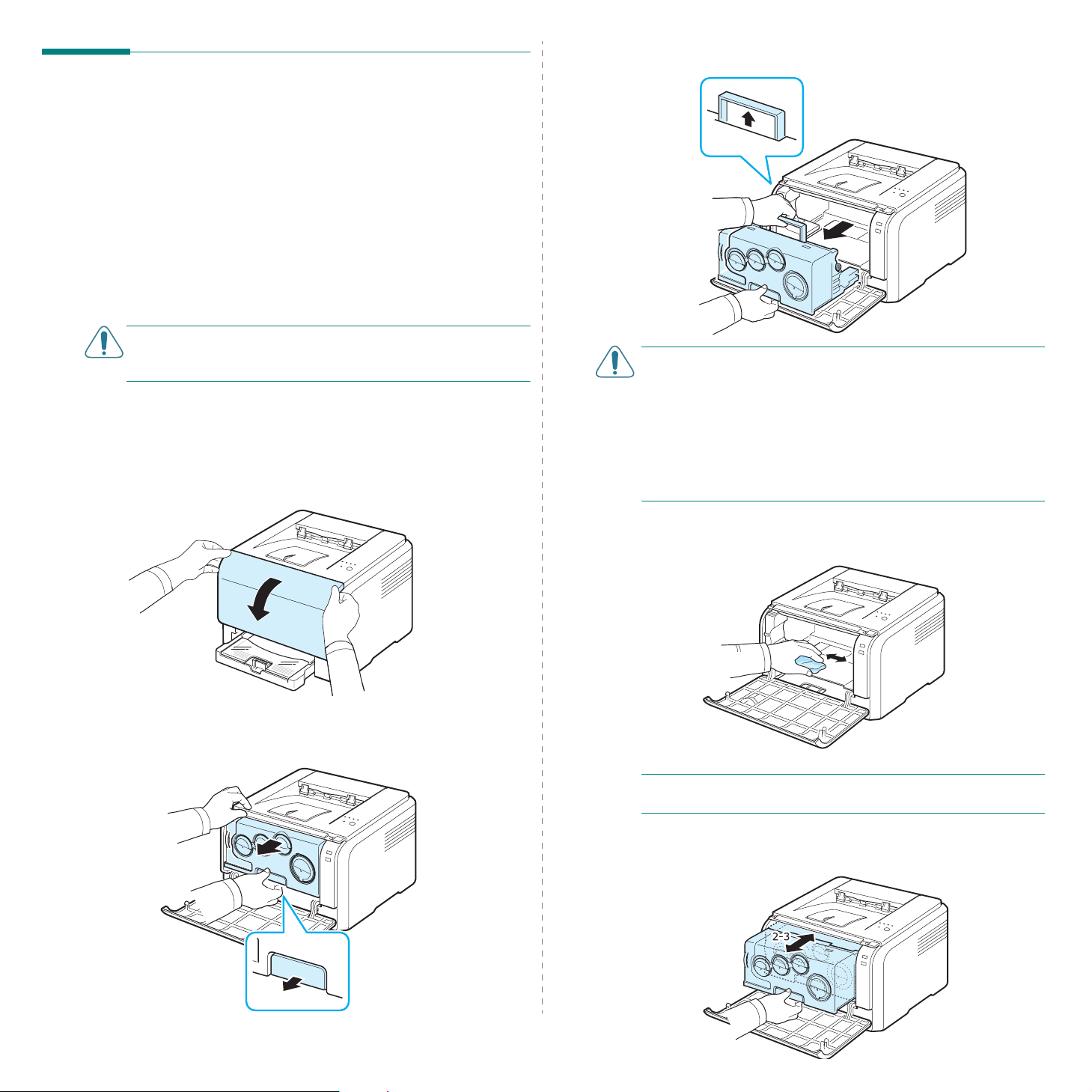 2-3