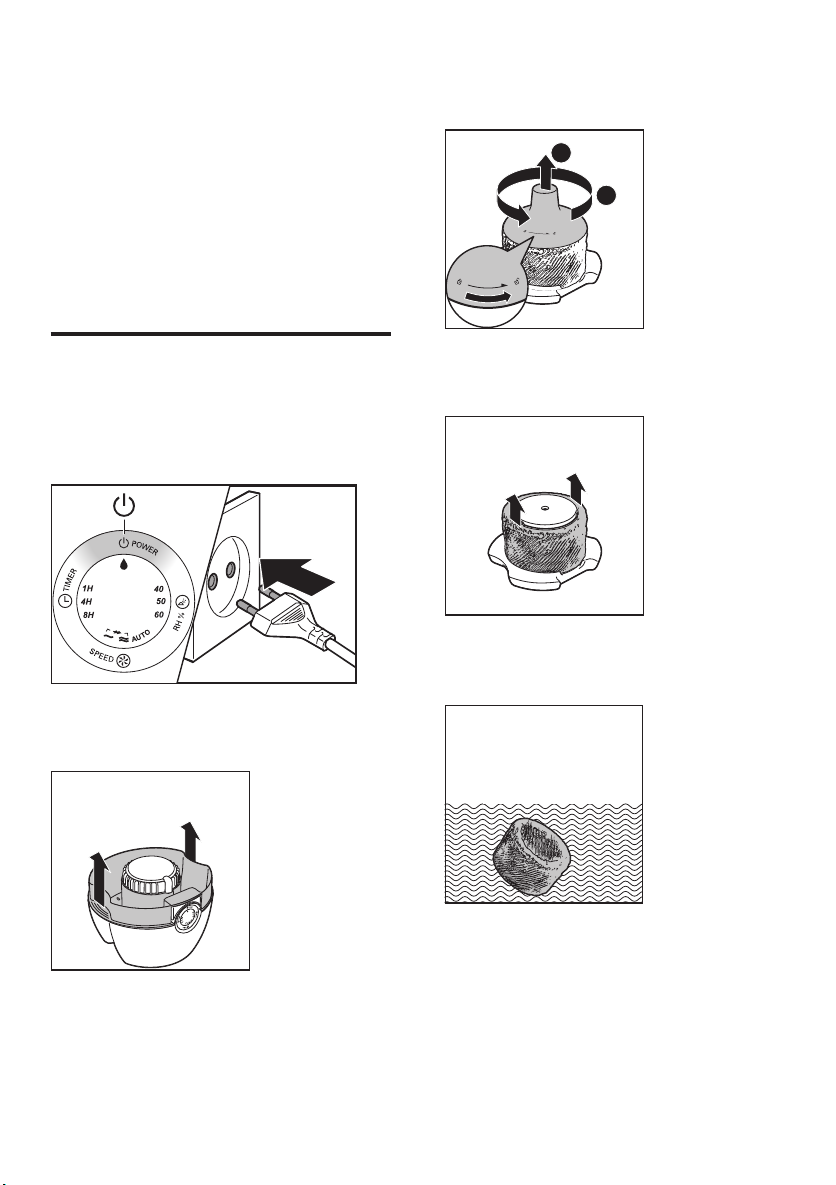 POWER

TIMER

1H
4H
8H

40
50
60

RH %

AUTO

SPEED