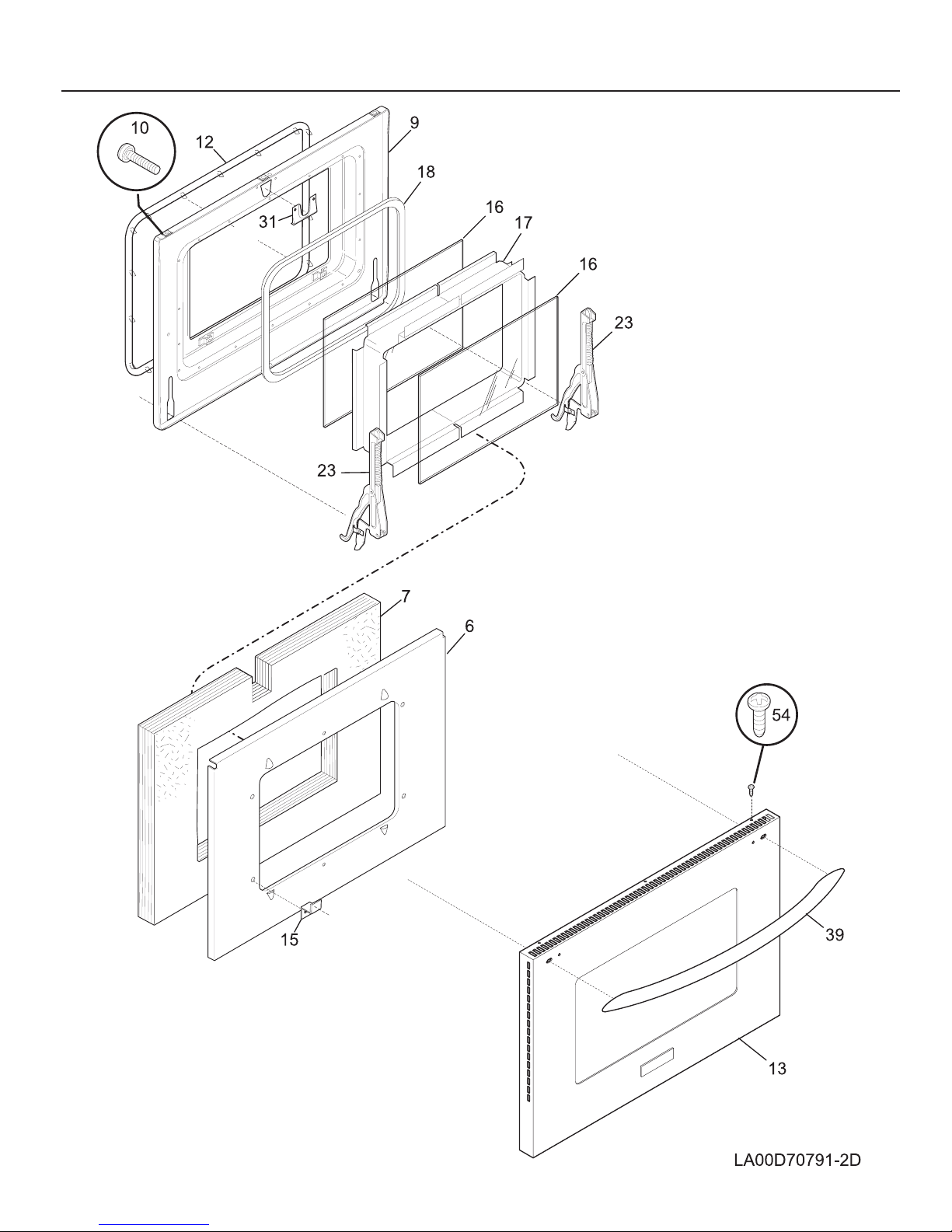 10
12
9
18
31
16
17
16
23
23
7
6
54
15
39
13
LA00D70791-2D