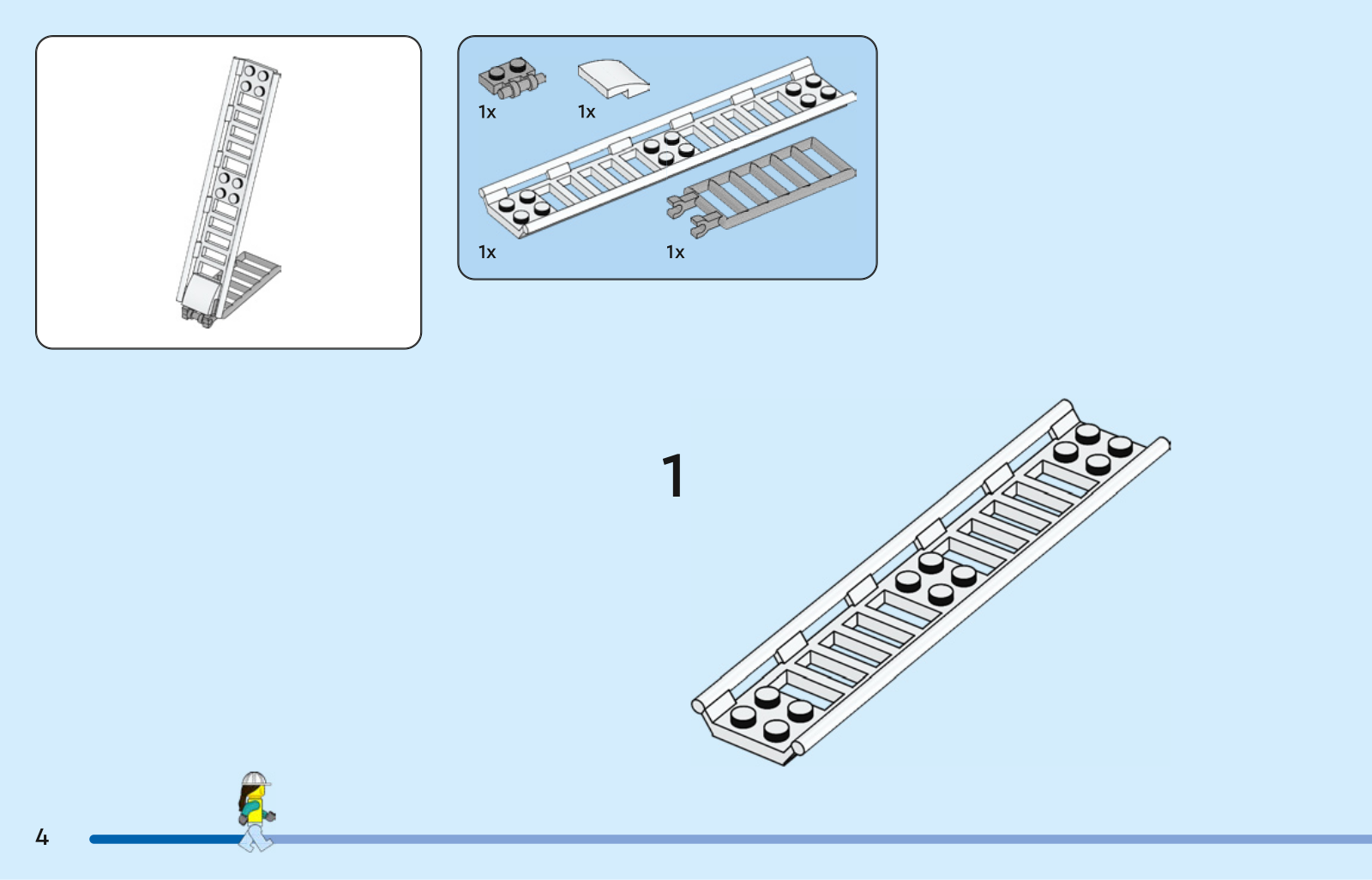 1x
1x
1x
1x

1

4