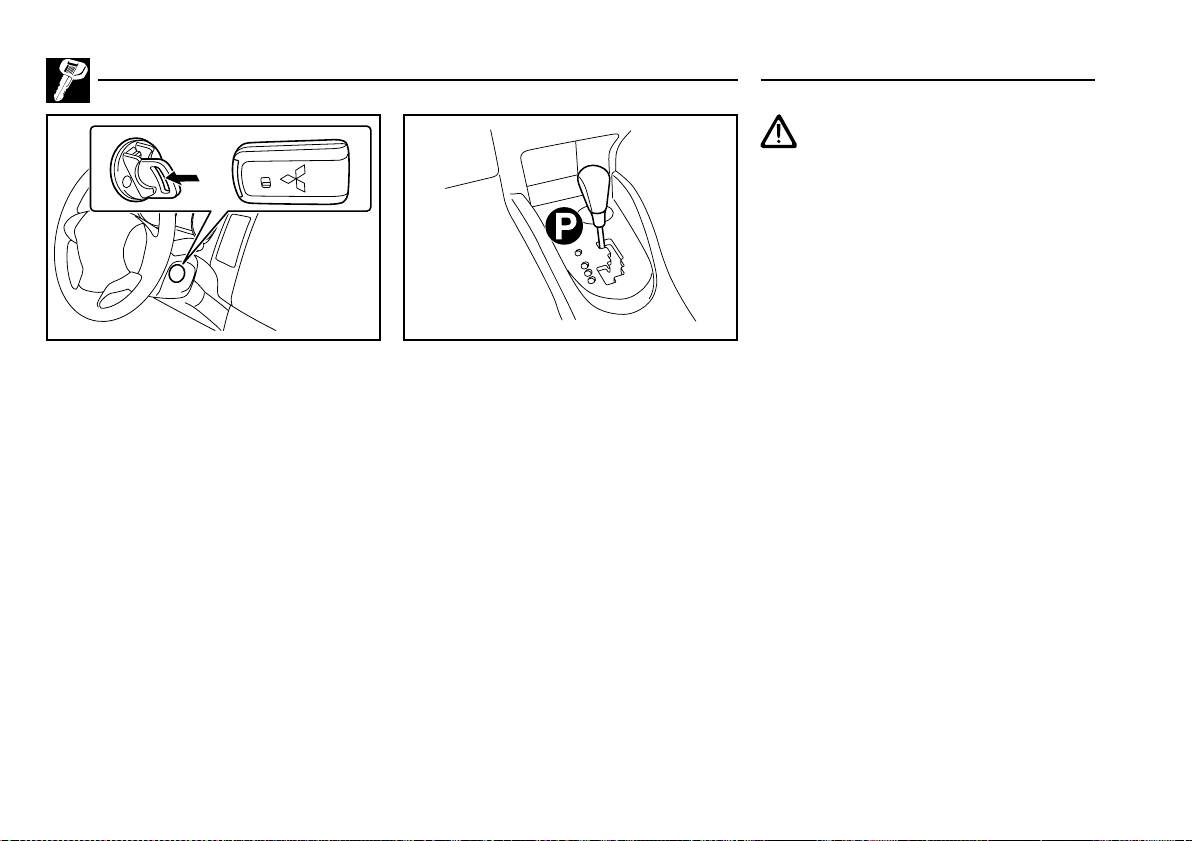 P