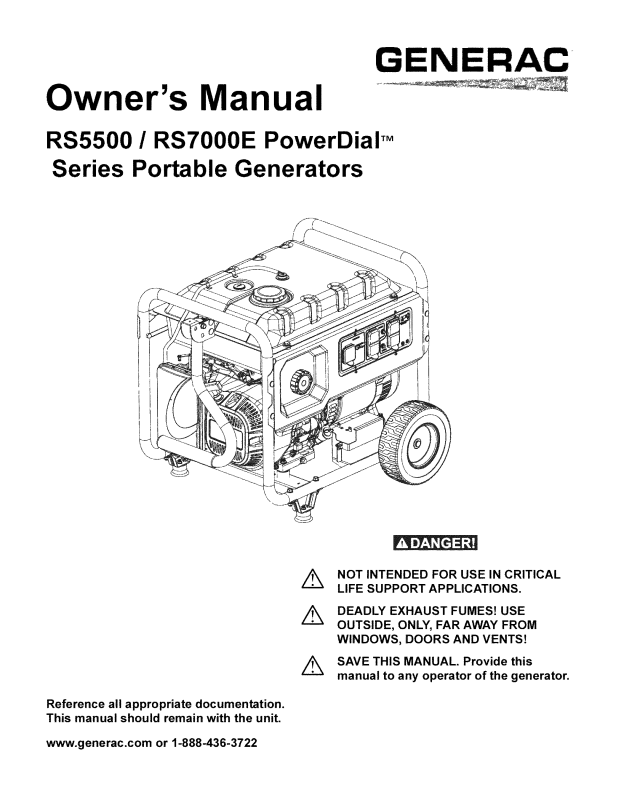 GENERAC

Owner's Manual

RS5500 / RS7000E PowerDial™ Series Portable Generators

DANGER!

NOT INTENDED FOR USE IN CRITICAL LIFE SUPPORT APPLICATIONS.

DEADLY EXHAUST FUMES! USE OUTSIDE, ONLY, FAR AWAY FROM WINDOWS, DOORS AND VENTS!

SAVE THIS MANUAL. Provide this manual to any operator of the generator.

Reference all appropriate documentation. This manual should remain with the unit.

www.generac.com or 1-888-436-3722