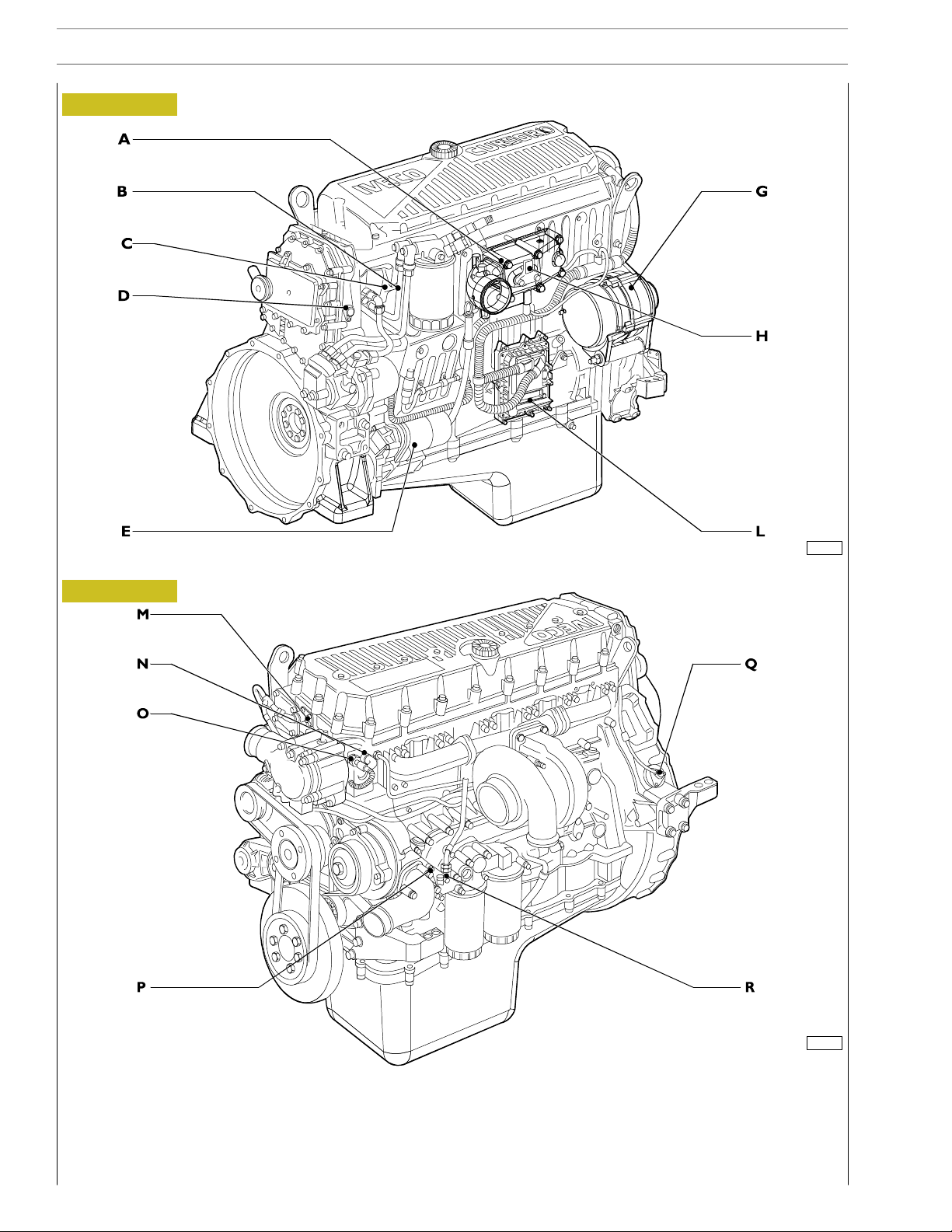 A

B

C

D

E

G

H

L

IVECO

CURSOR

M

N

O

P

Q

R

IVECO