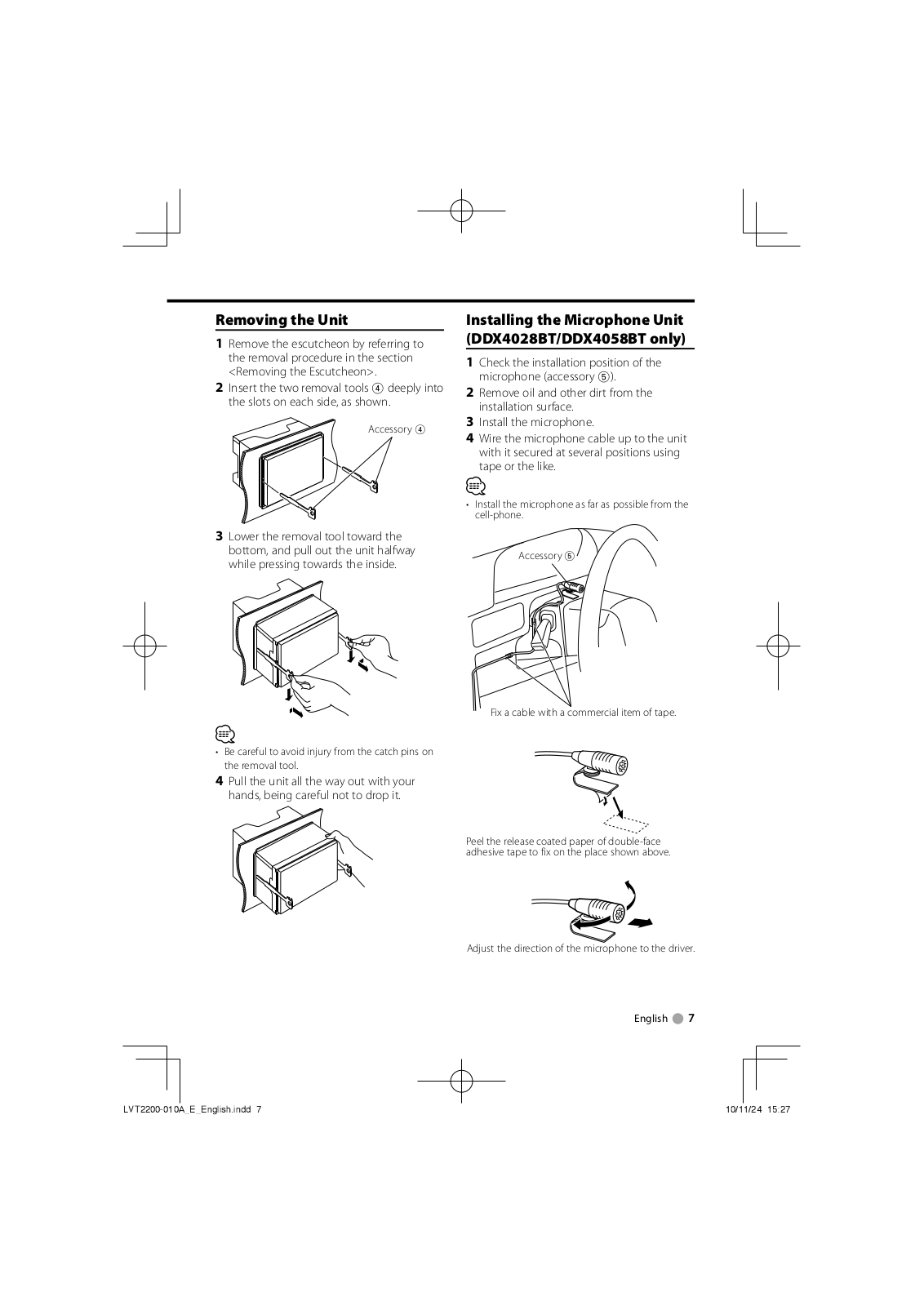 Removing the Unit

1 Remove the escutcheon by referring to the removal procedure in the section <Removing the Escutcheon>.

2 Insert the two removal tools ④ deeply into the slots on each side, as shown.

Accessory ④

3 Lower the removal tool toward the bottom, and pull out the unit halfway while pressing towards the inside.

• Be careful to avoid injury from the catch pins on the removal tool.

4 Pull the unit all the way out with your hands, being careful not to drop it.

Installing the Microphone Unit (DDX4028BT/DDX4058BT only)

1 Check the installation position of the microphone (accessory ⑤).

2 Remove oil and other dirt from the installation surface.

3 Install the microphone.

4 Wire the microphone cable up to the unit with it secured at several positions using tape or the like.

• Install the microphone as far as possible from the cell-phone.

Accessory ⑤

Fix a cable with a commercial item of tape.

Peel the release coated paper of double-face adhesive tape to fix on the place shown above.

Adjust the direction of the microphone to the driver.

English 7

LVT2200-010A_E_English.indd 7

10/11/24 15:27