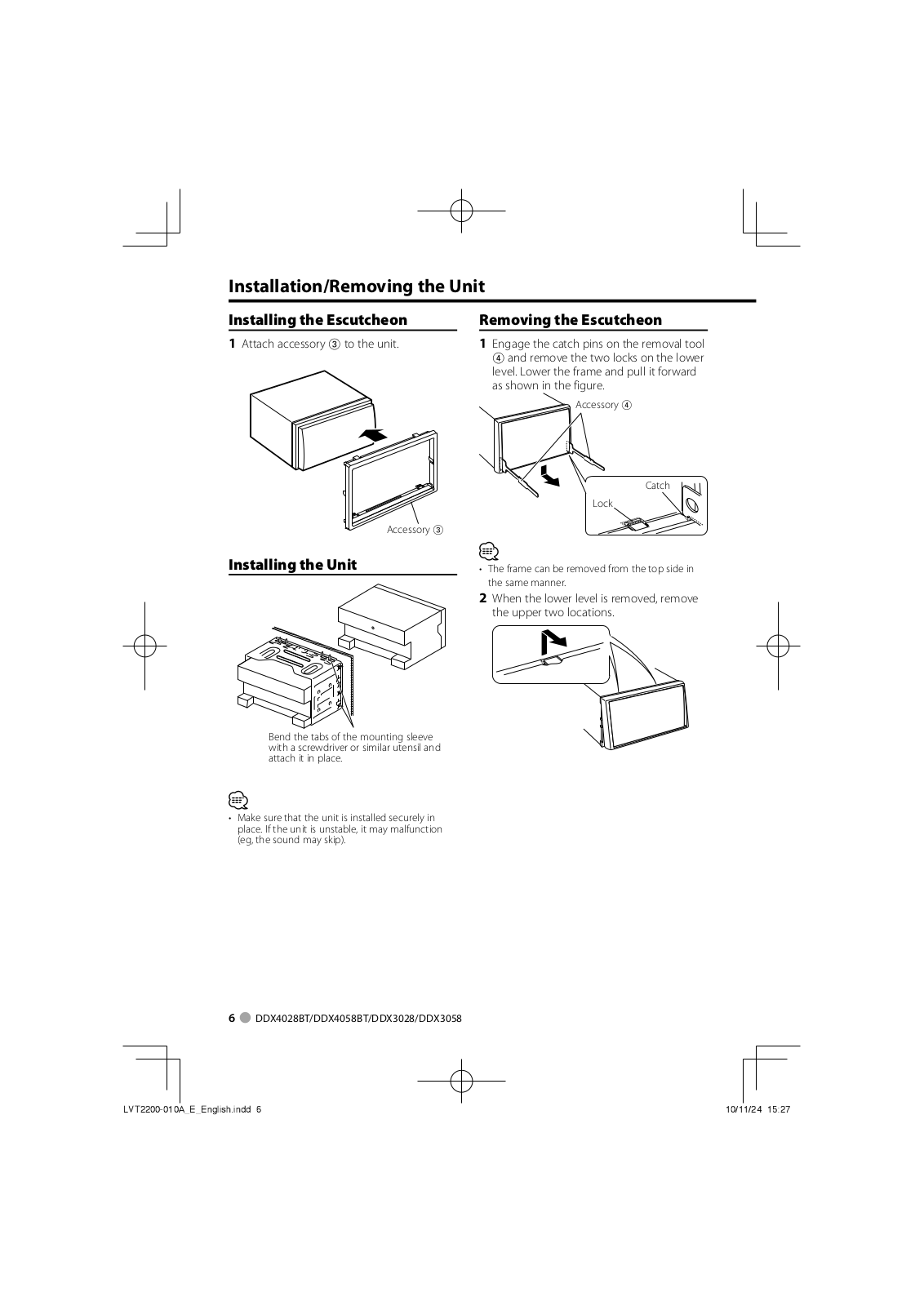 Installation/Removing the Unit

Installing the Escutcheon

1 Attach accessory ③ to the unit.

Accessory ③

Installing the Unit

Bend the tabs of the mounting sleeve with a screwdriver or similar utensil and attach it in place.

• Make sure that the unit is installed securely in place. If the unit is unstable, it may malfunction (eg, the sound may skip).

Removing the Escutcheon

1 Engage the catch pins on the removal tool ④ and remove the two locks on the lower level. Lower the frame and pull it forward as shown in the figure.

Accessory ④

Catch

Lock

• The frame can be removed from the top side in the same manner.

2 When the lower level is removed, remove the upper two locations.

6 DDX4028BT/DDX4058BT/DDX3028/DDX3058

LVT2200-010A_E_English.indd 6

10/11/24 15:27