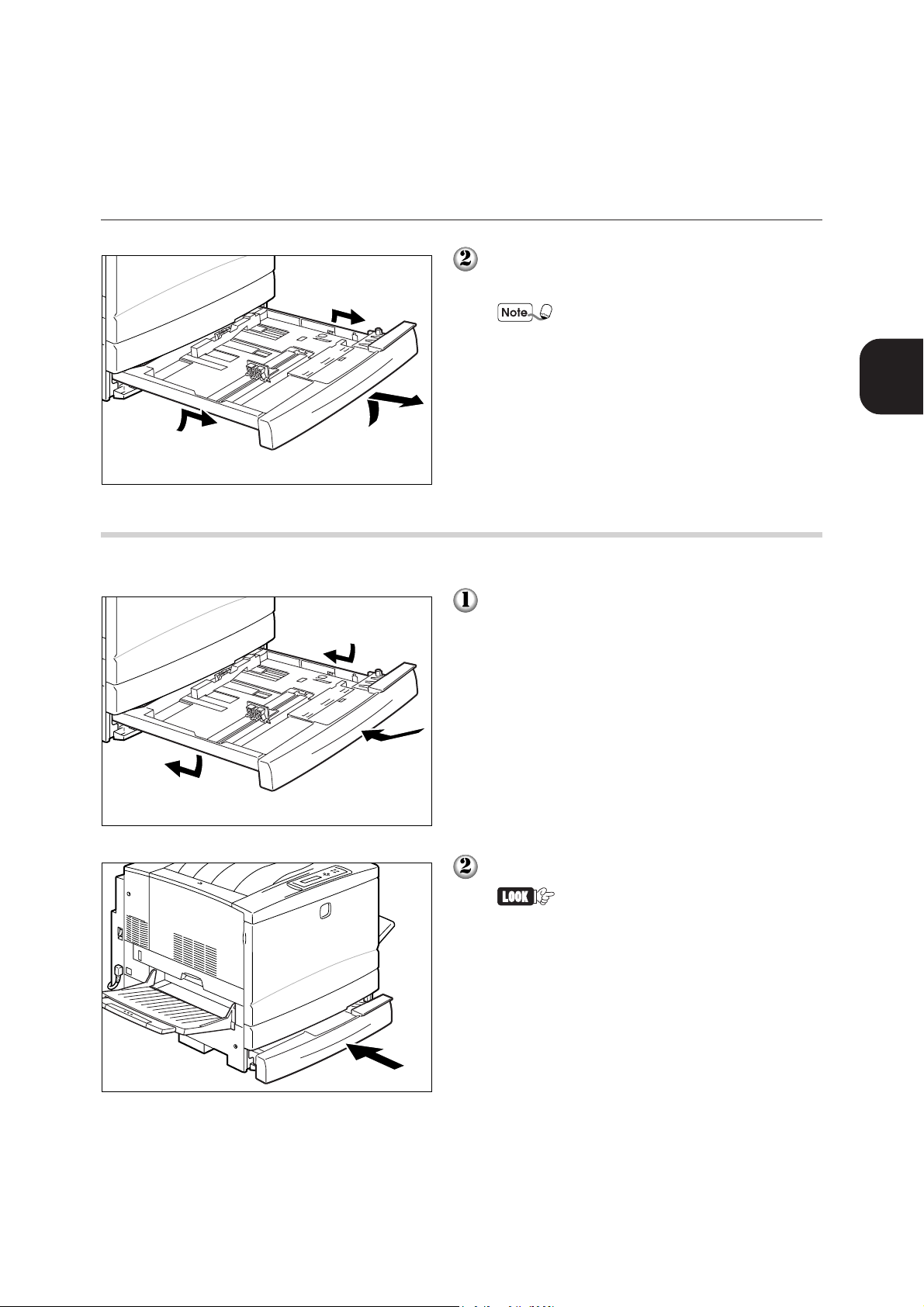 2

Note

1

2

LOOK