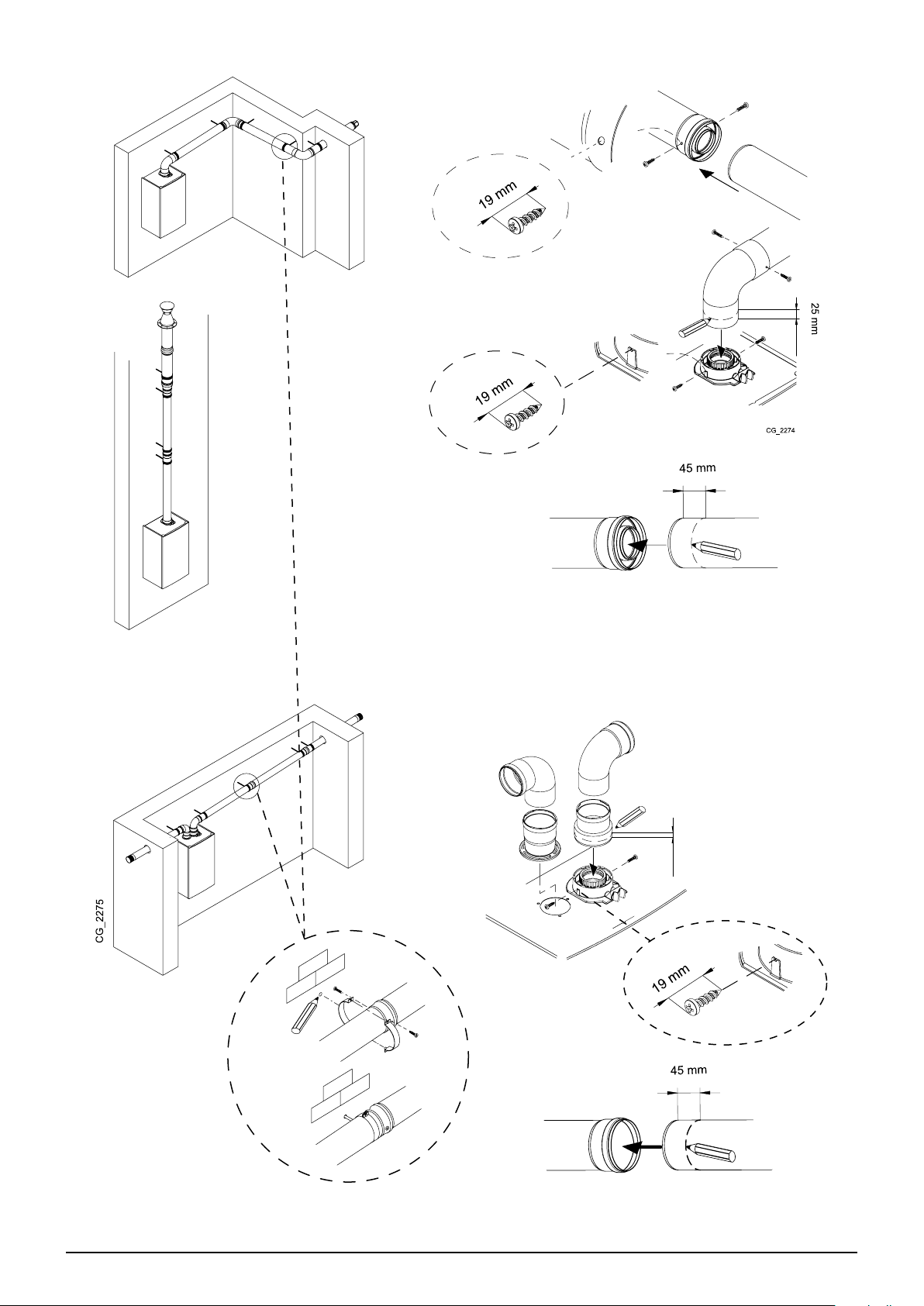 19 mm

25 mm

19 mm

CG_2274

45 mm

CG_2275

19 mm

45 mm