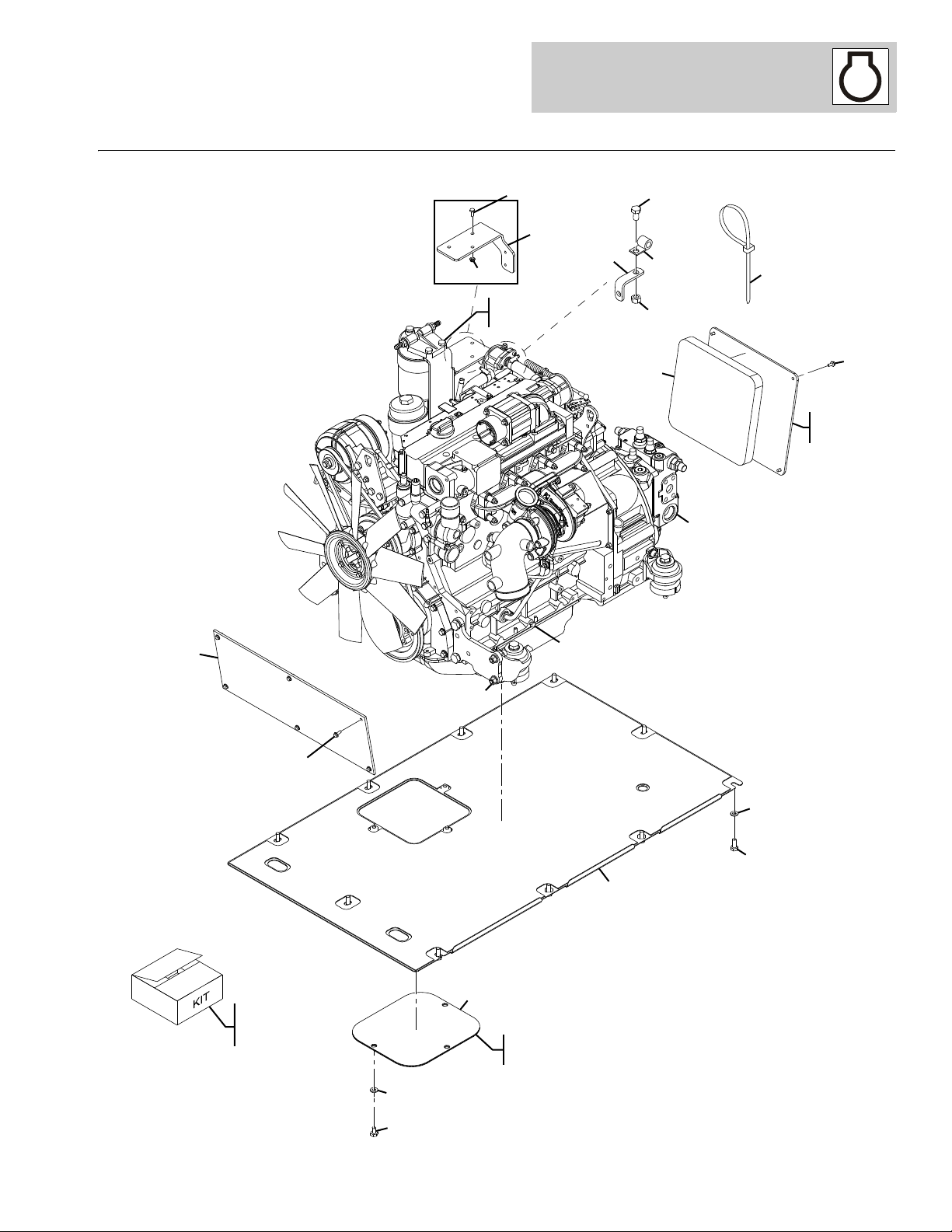 KIT