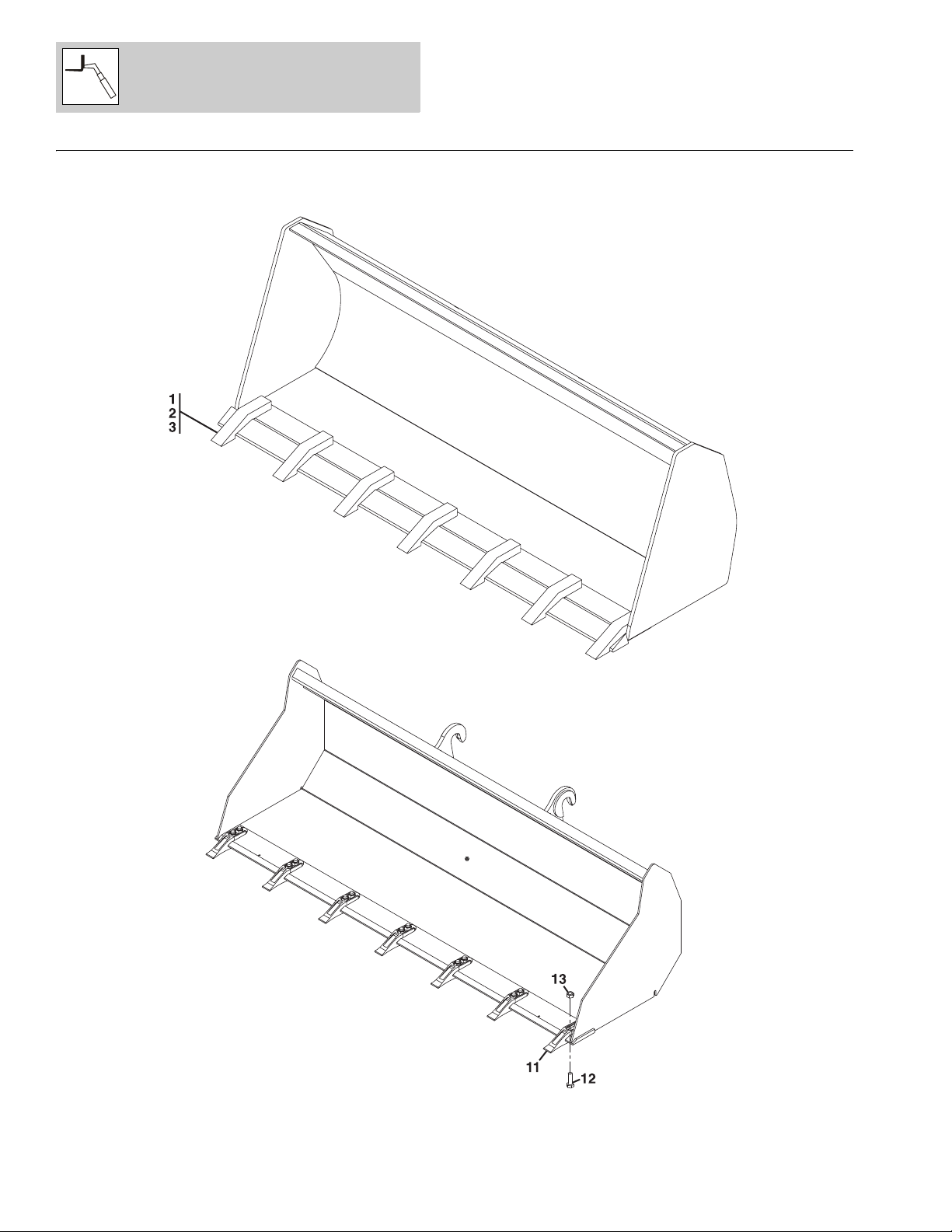 1
2
3

13
11
12