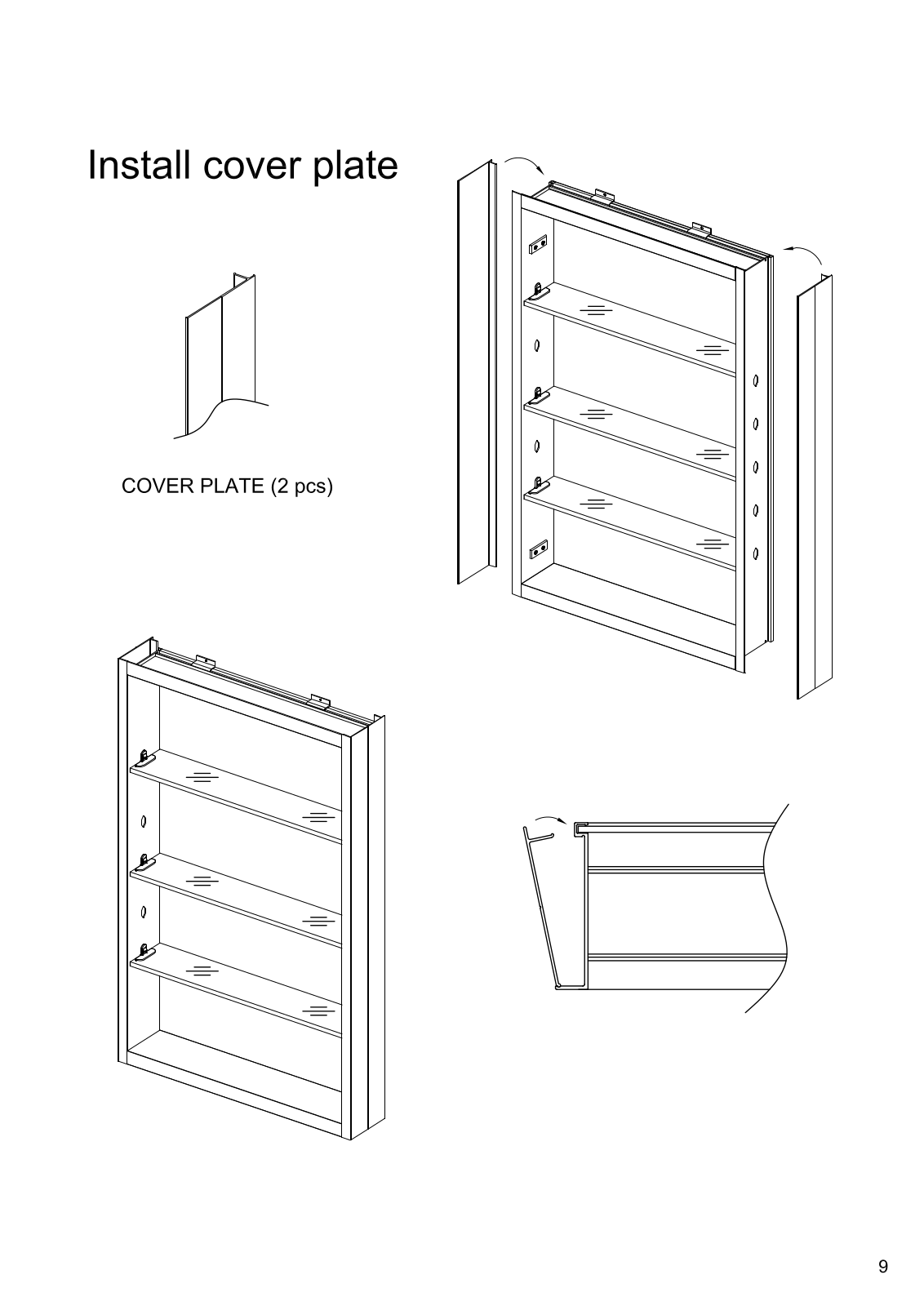 Install cover plate

COVER PLATE (2 pcs)

9