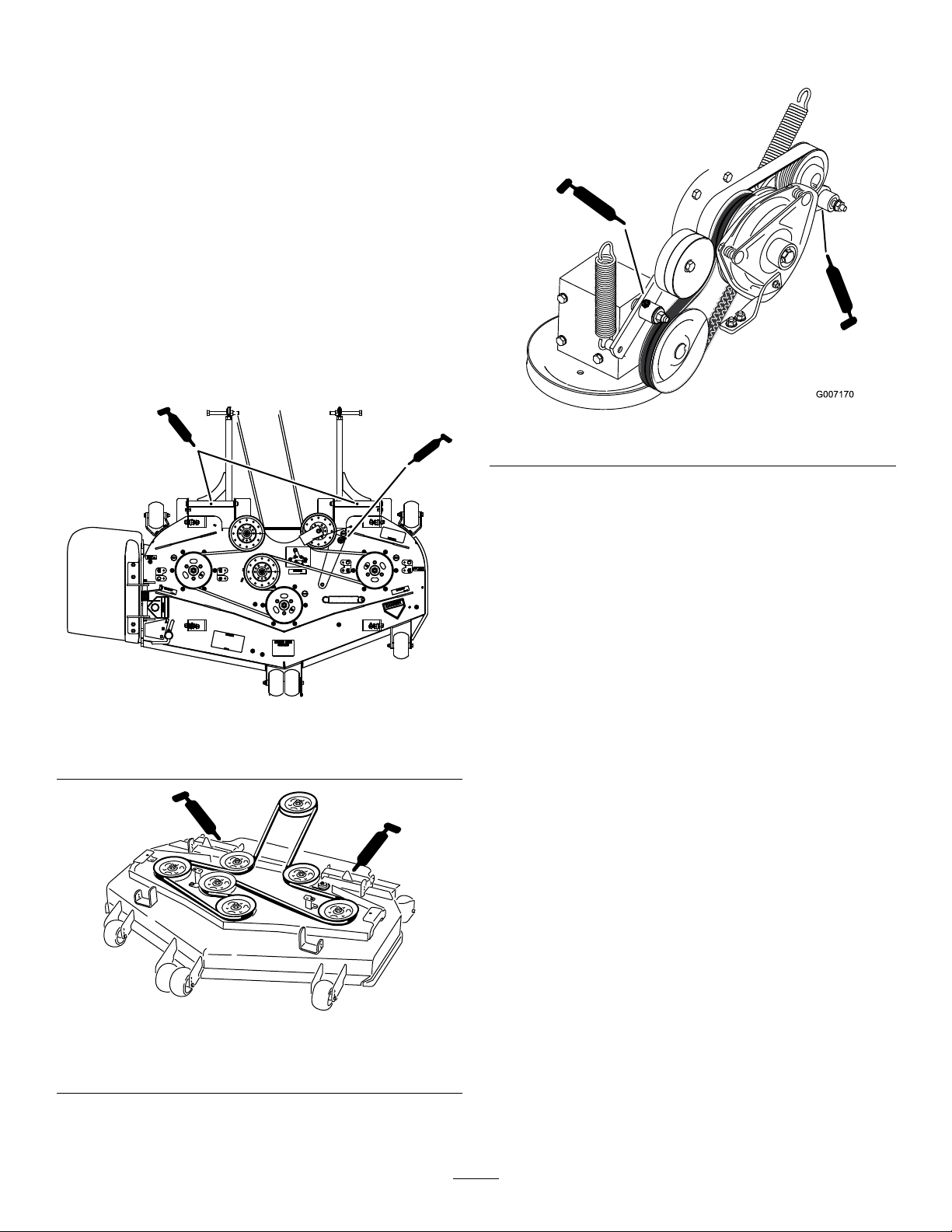 G007170