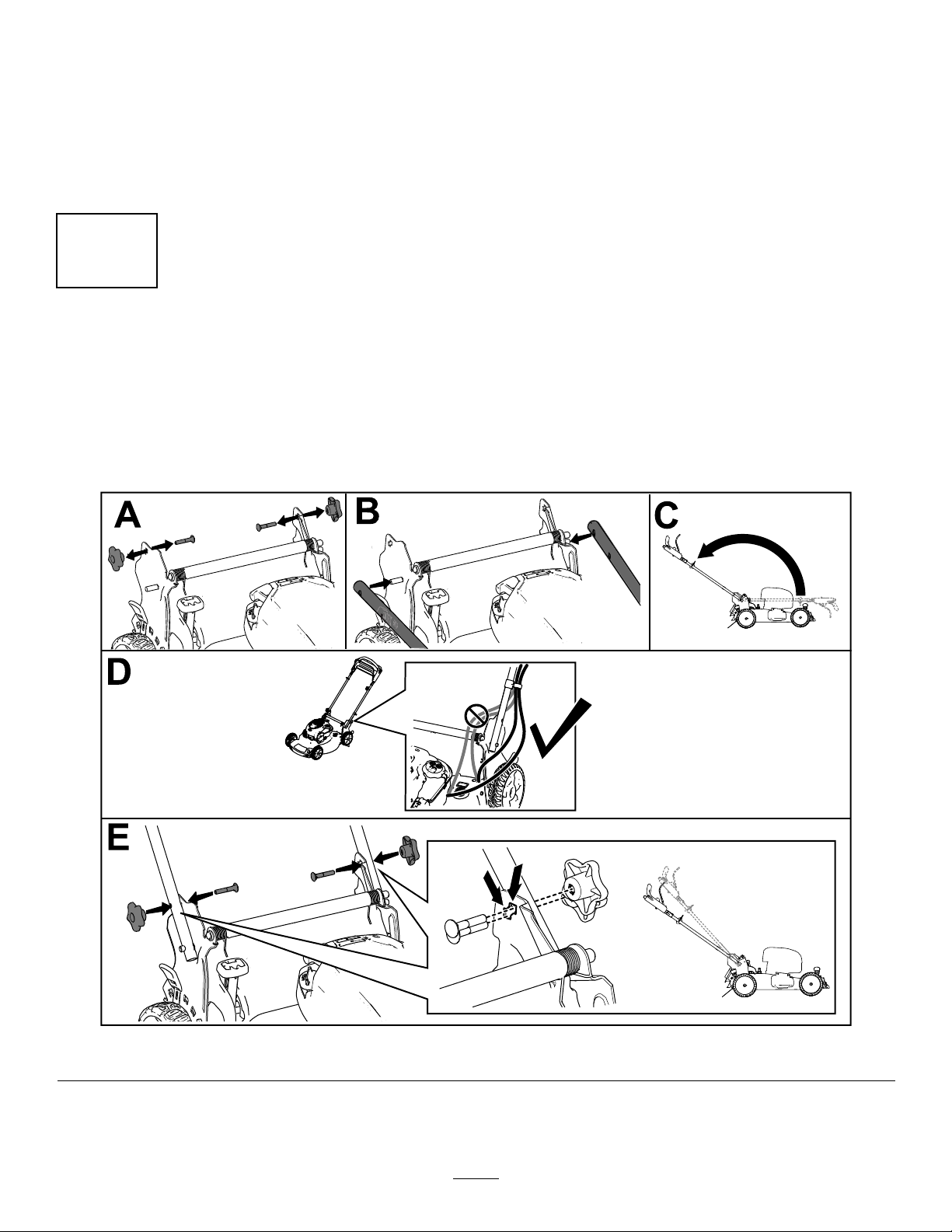 A

B

C

D

E