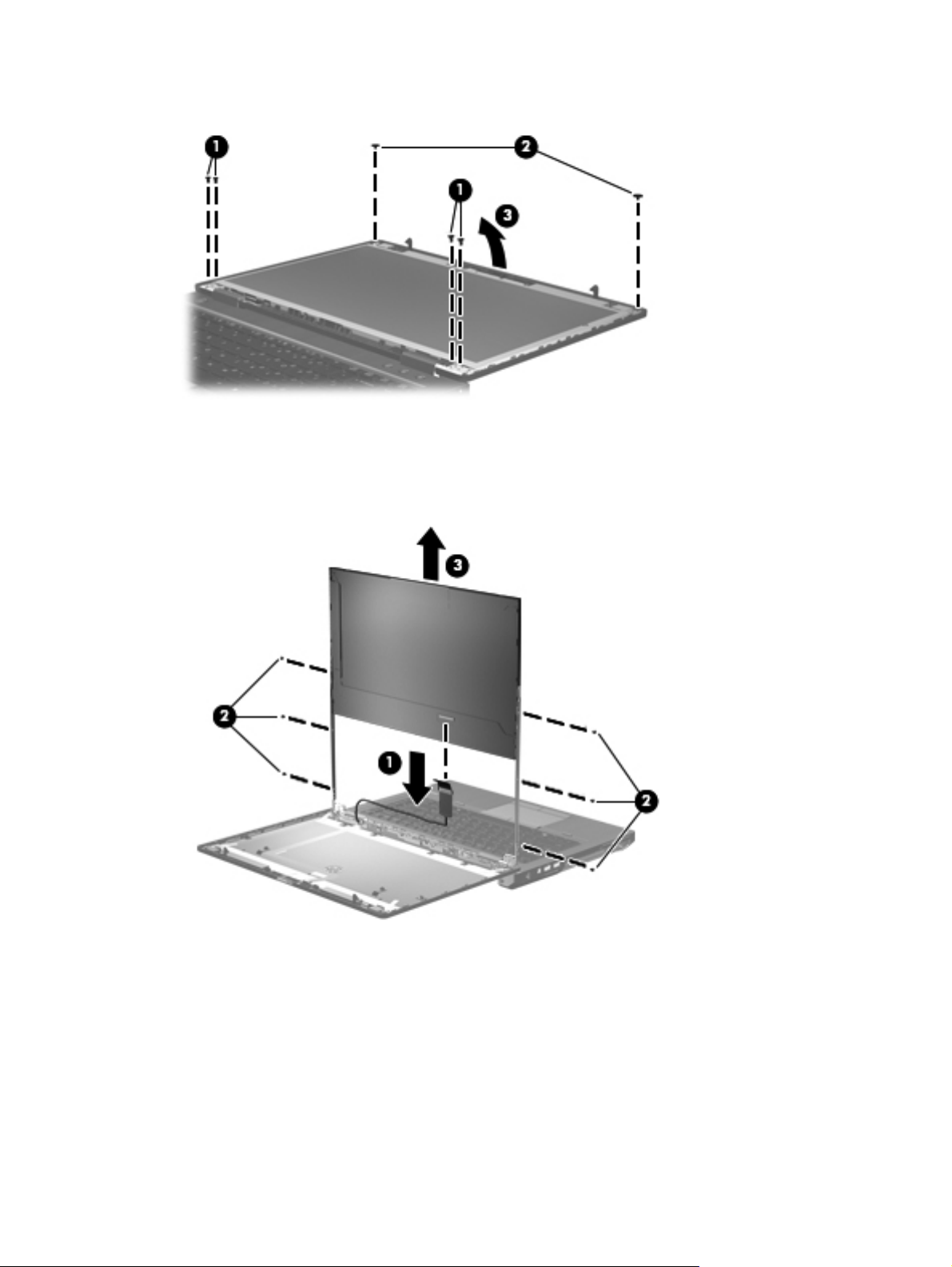 1
2
1
3

3
2
1
2