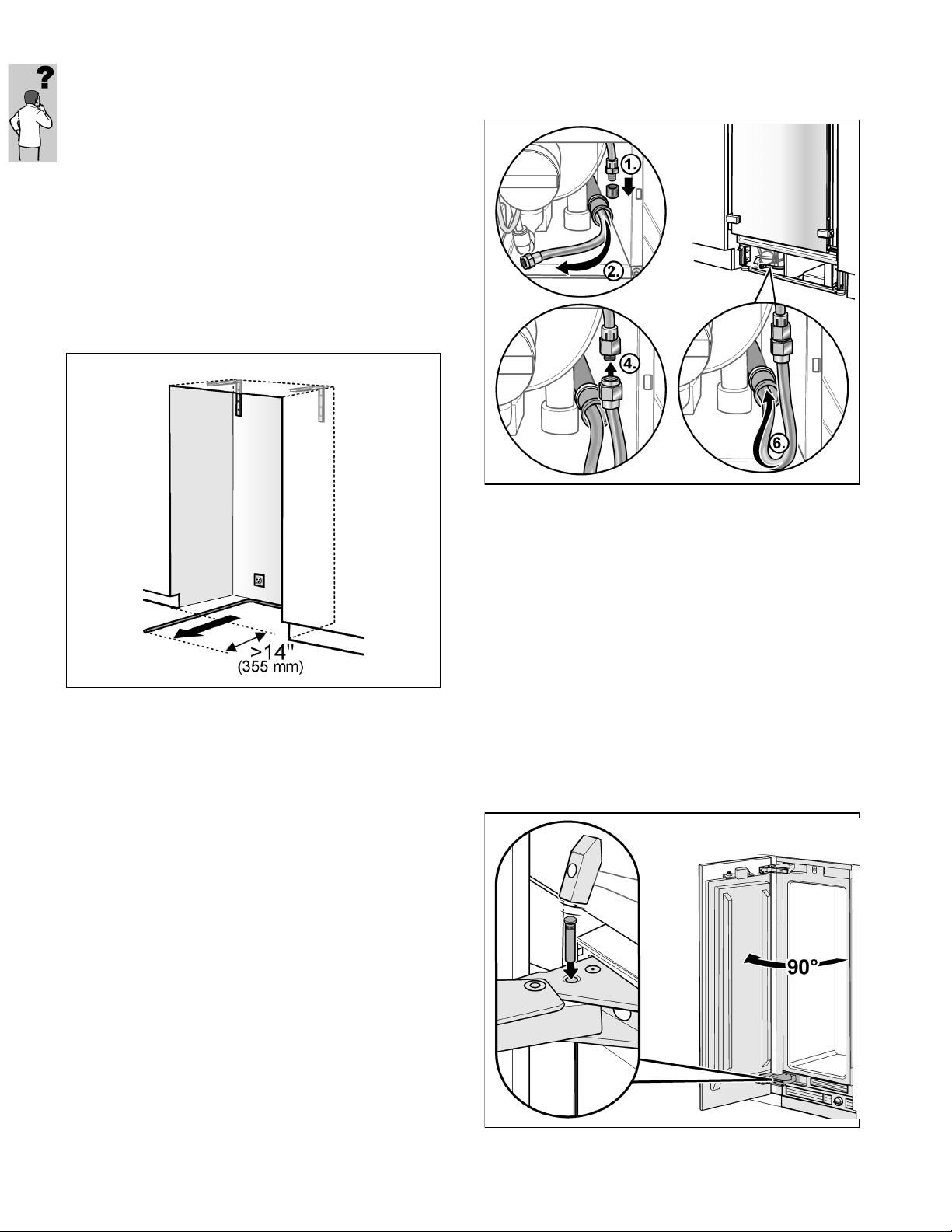 ?

1.

2.

4.

6.

>14"
(355 mm)

90°