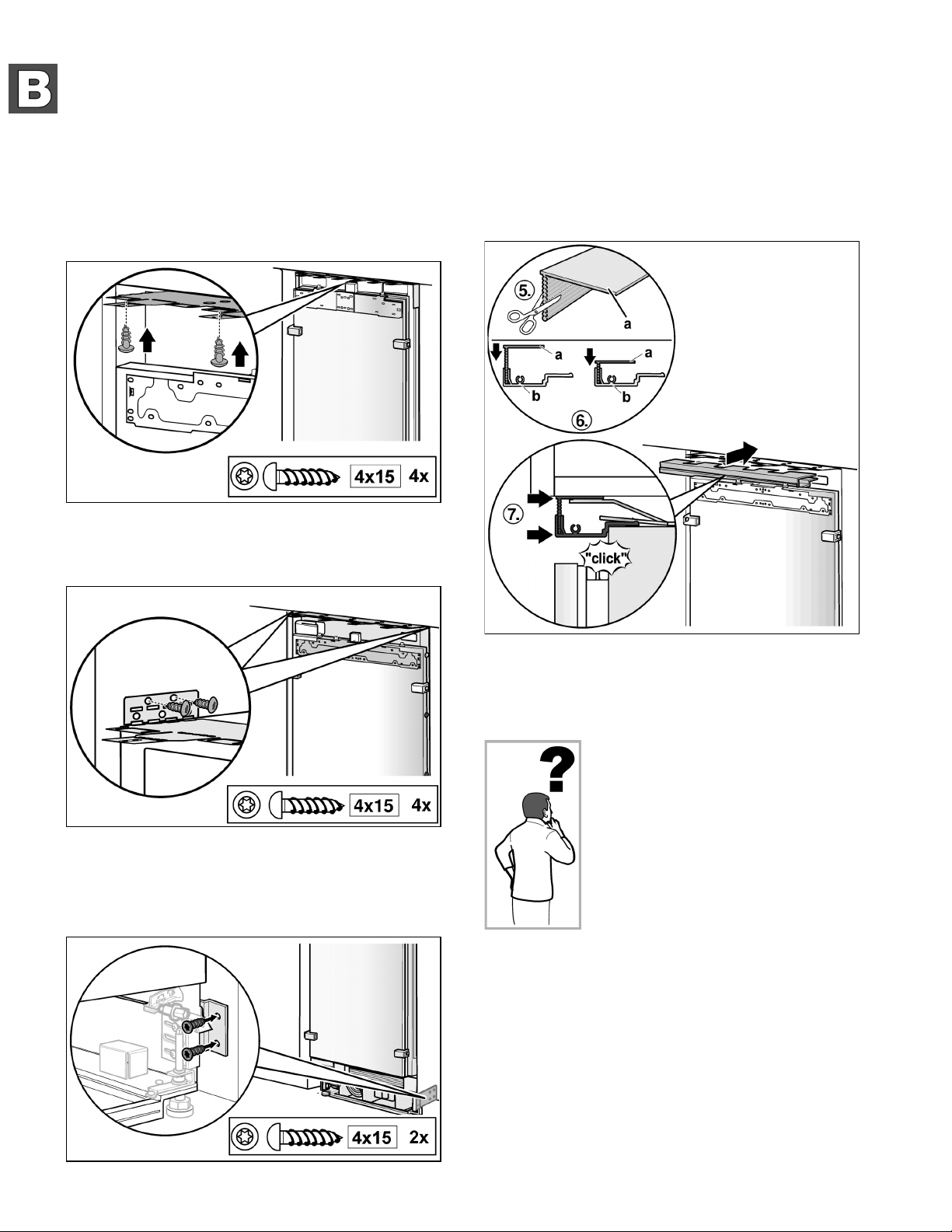 B

4x15 4x

4x15 4x

4x15 2x

5.

a

a

a

b

b

6.

7.

"click"

?