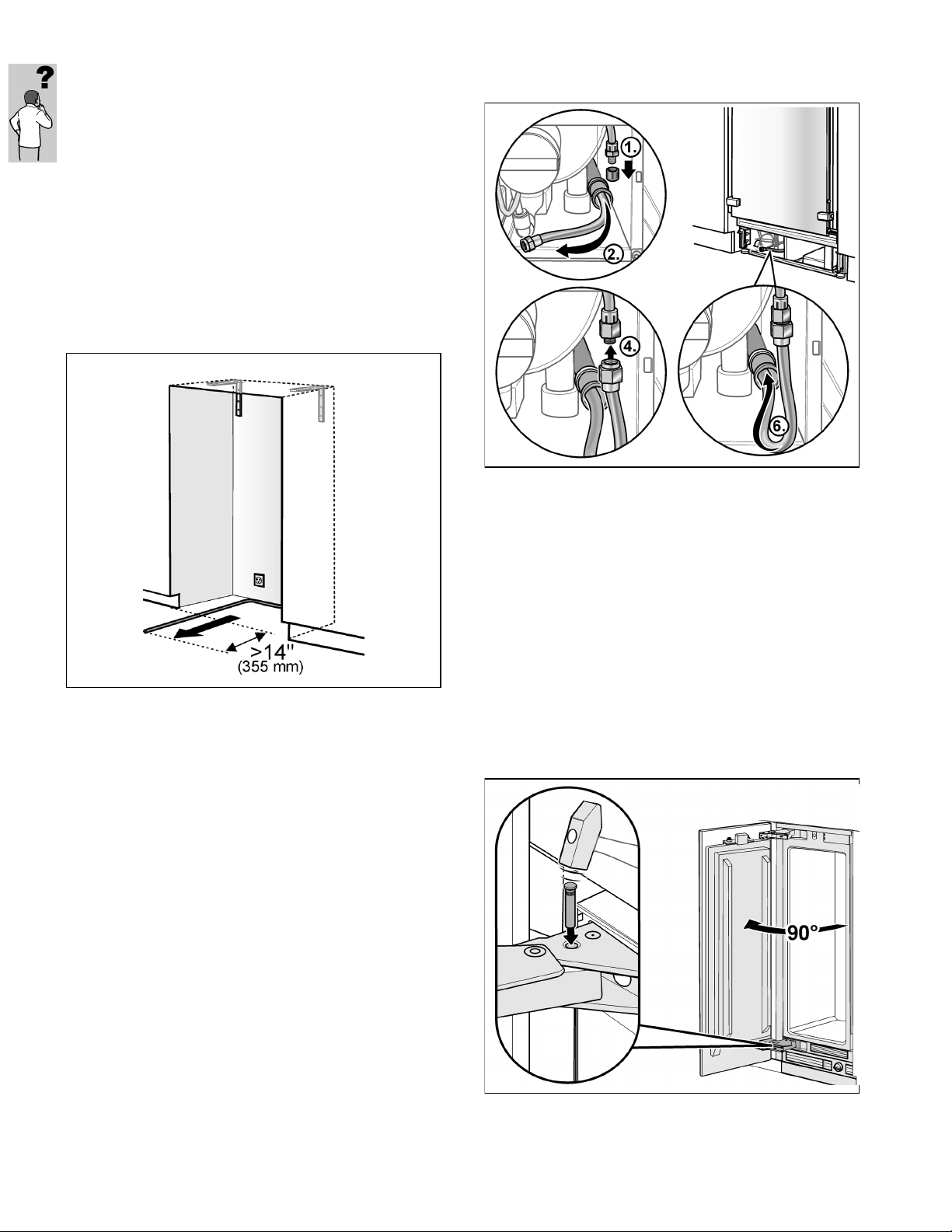 ?

>14"
(355 mm)

1.
2.
4.
6.

90°