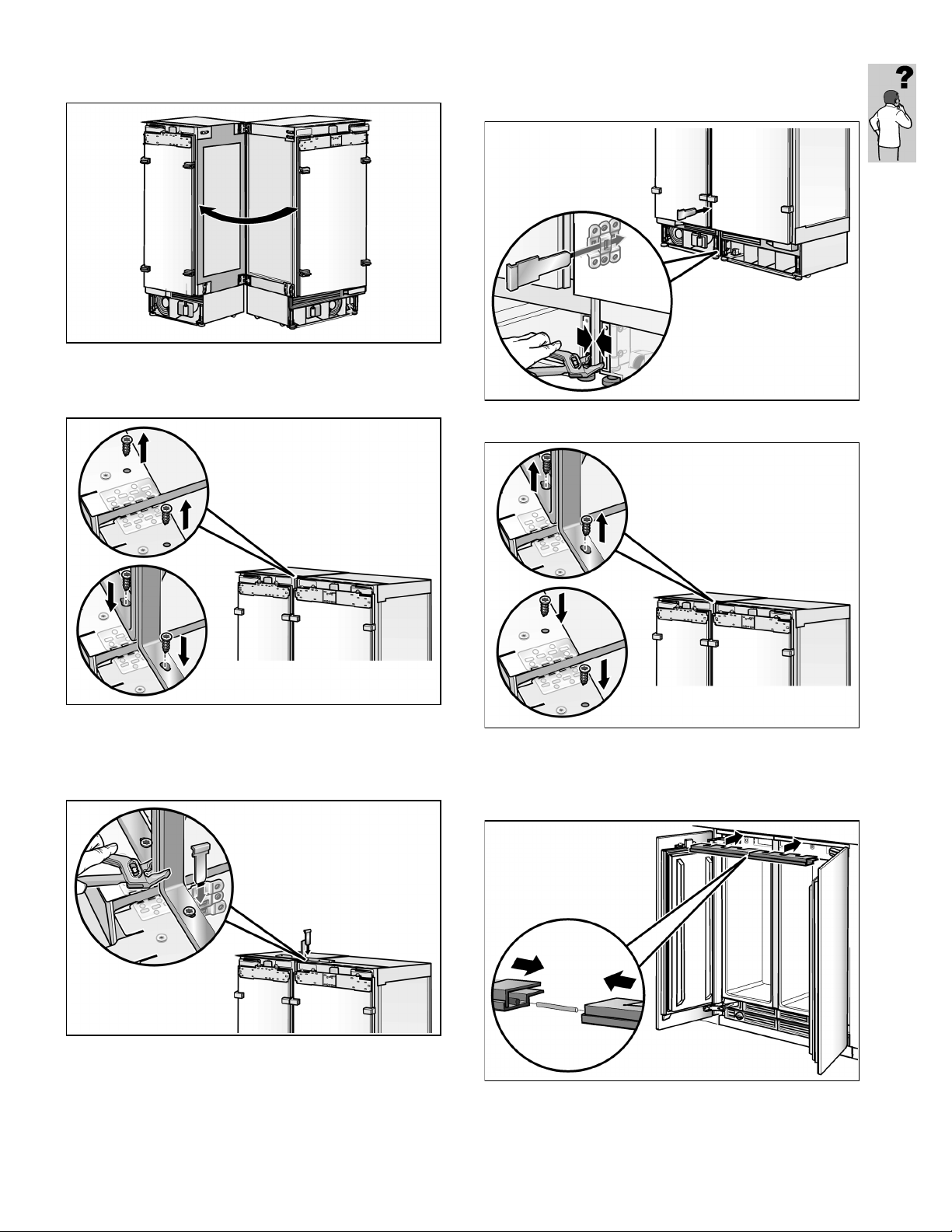 ?