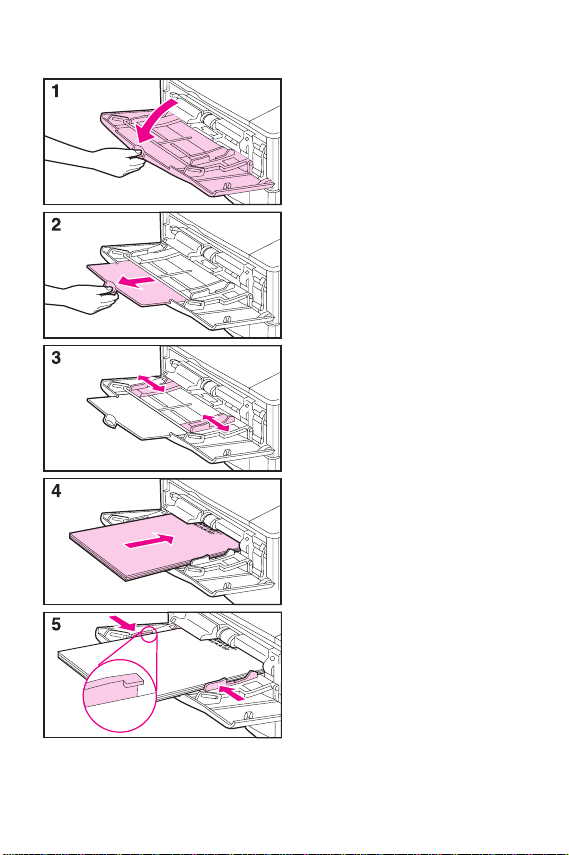 1

2

3

4

5