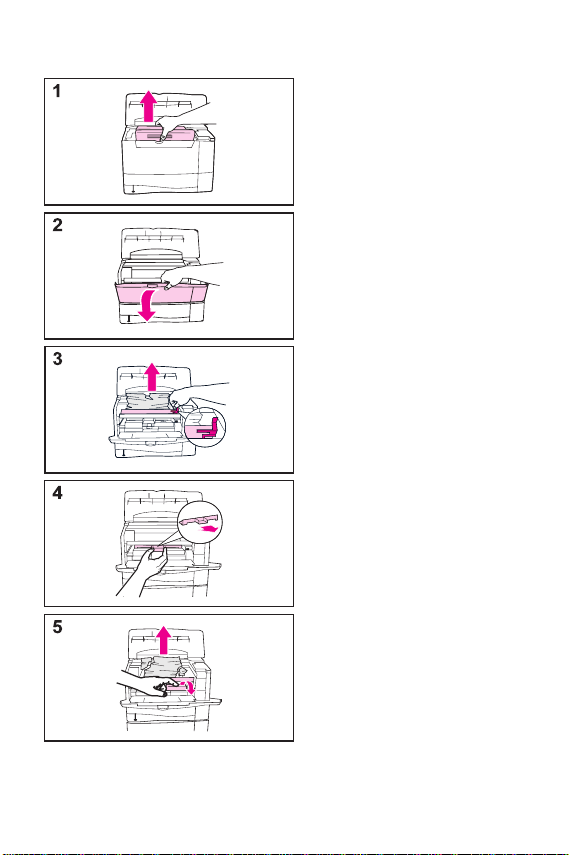 1

2

3

4

5