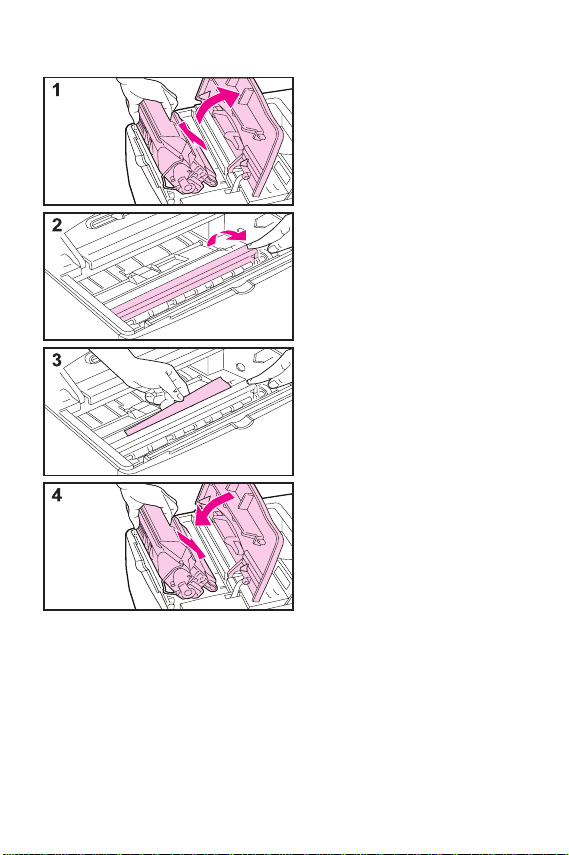 1

2

3

4