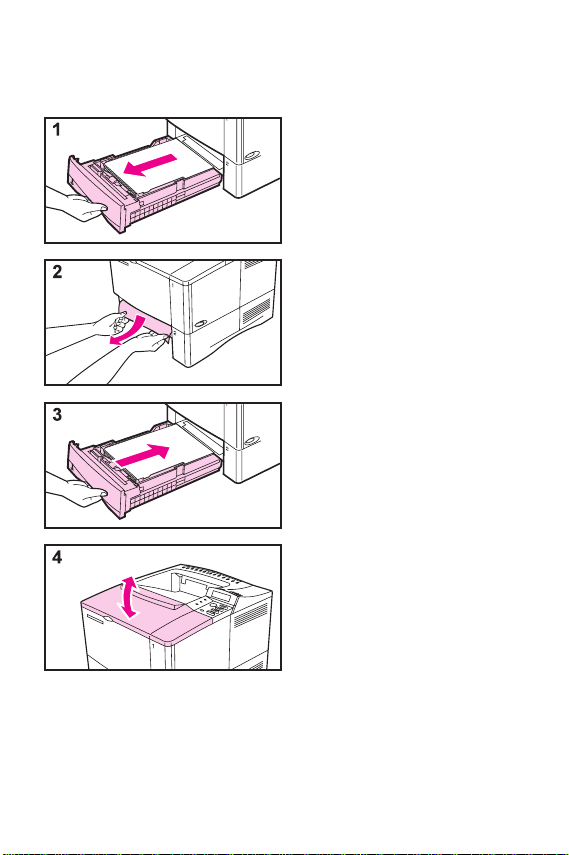 1

2

3

4