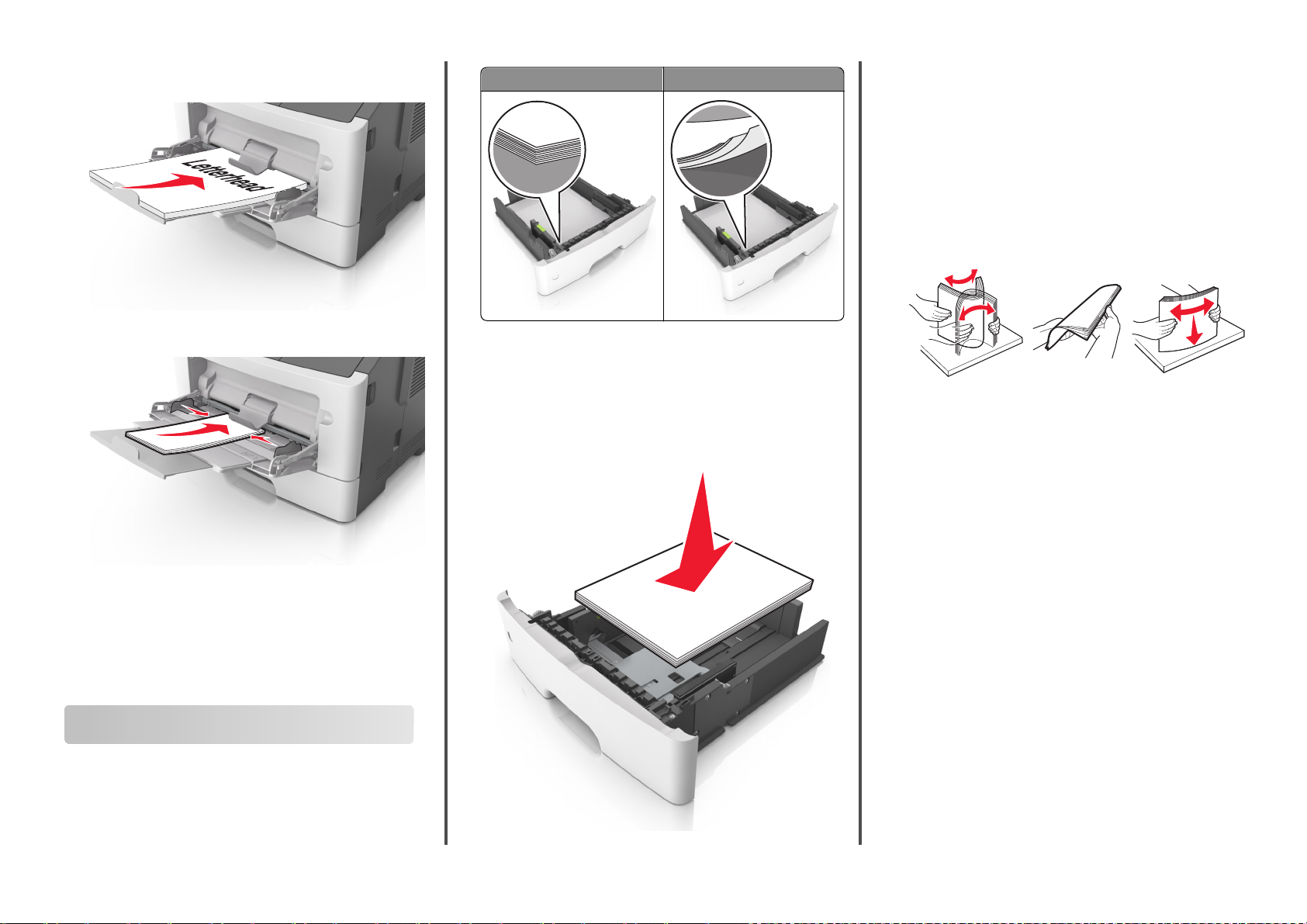 Letterhead