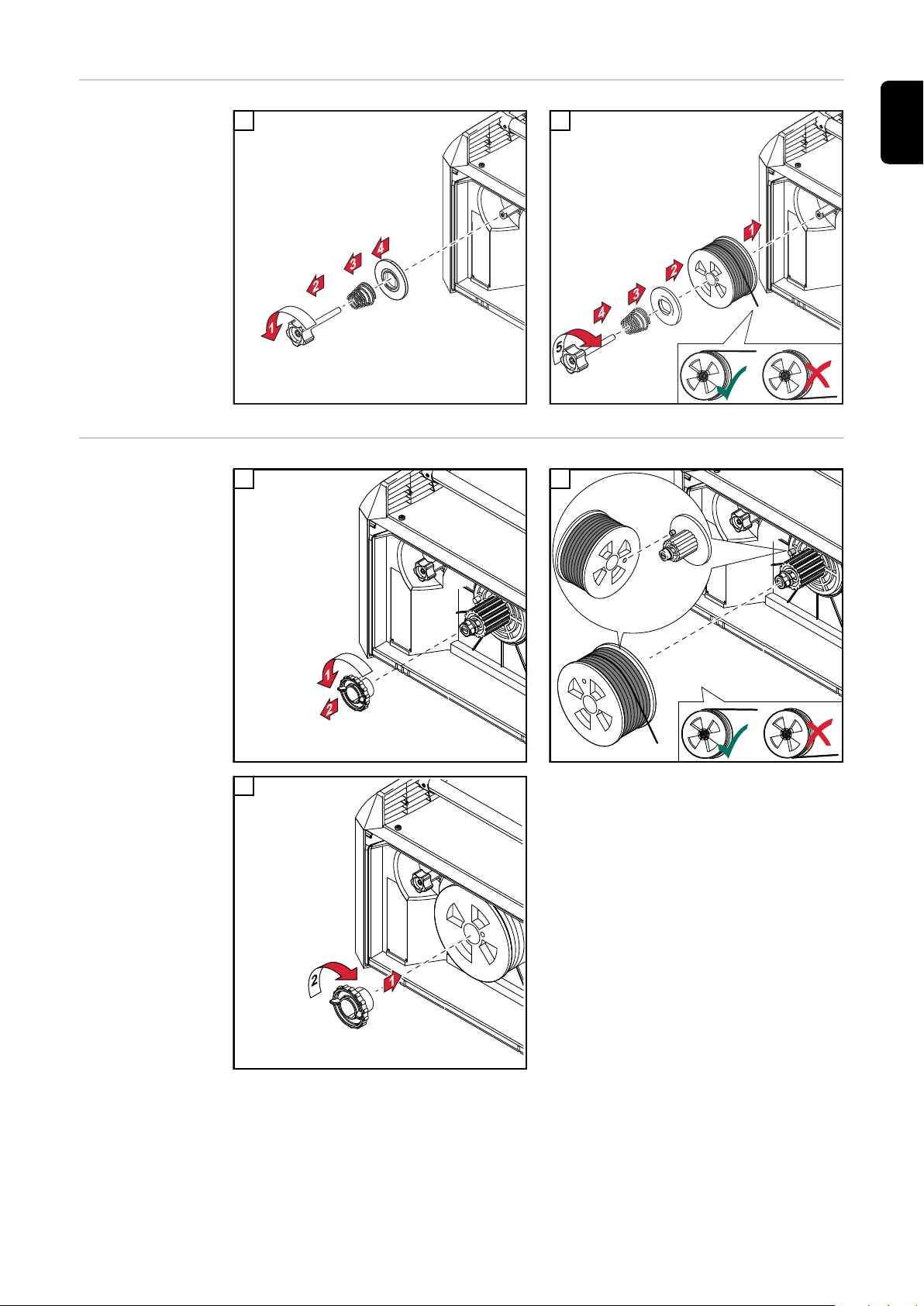 1 2 3 4

1 2 3 4 5

1 2

2 1