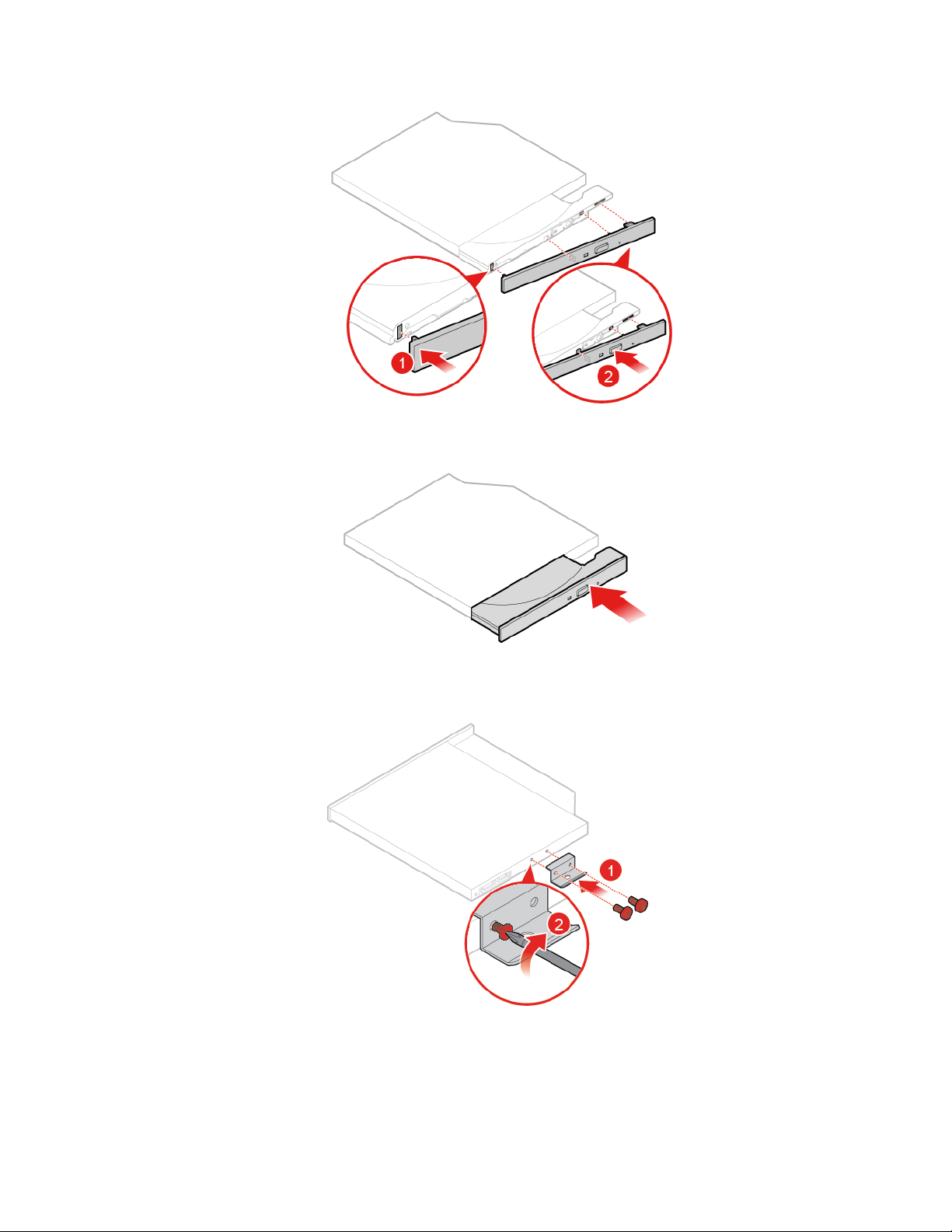 1
2
1
2