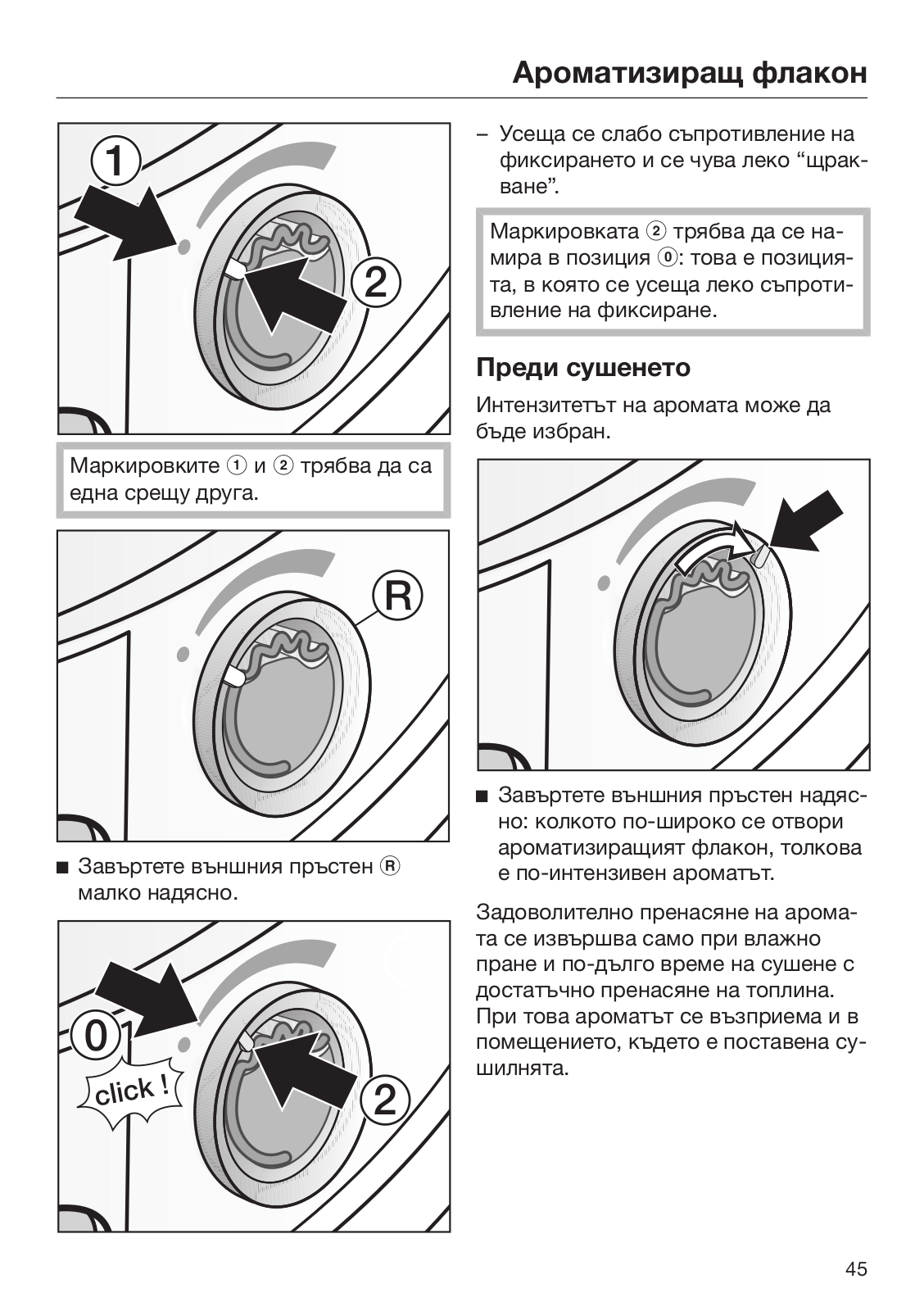 Ароматизиращ флакон

1

2

Маркировките ① и ② трябва да са една срещу друга.

R

■ Завъртете външния пръстен Ⓡ малко надясно.

0

click !

2

– Усеща се слабо съпротивление на фиксирането и се чува леко “щракване”.

Маркировката ② трябва да се намира в позиция ⓪: това е позицията, в която се усеща леко съпротивление на фиксиране.

Преди сушенето

Интензитетът на аромата може да бъде избран.

■ Завъртете външния пръстен надясно: колкото по-широко се отвори ароматизиращият флакон, толкова е по-интензивен ароматът.

Задоволително пренасяне на аромата се извършва само при влажно пране и по-дълго време на сушене с достатъчно пренасяне на топлина. При това ароматът се възприема и в помещението, където е поставена сушилнята.

45